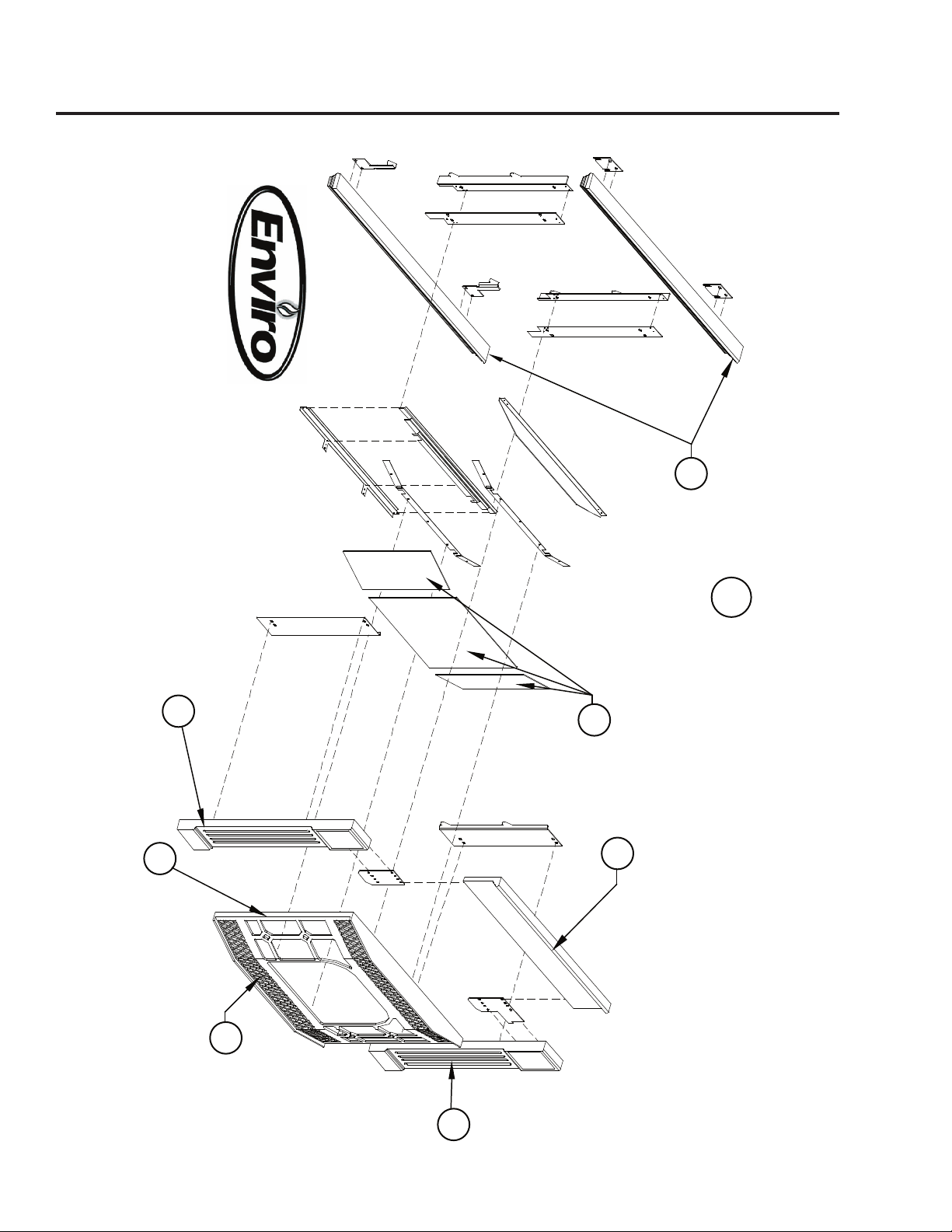 Enviro