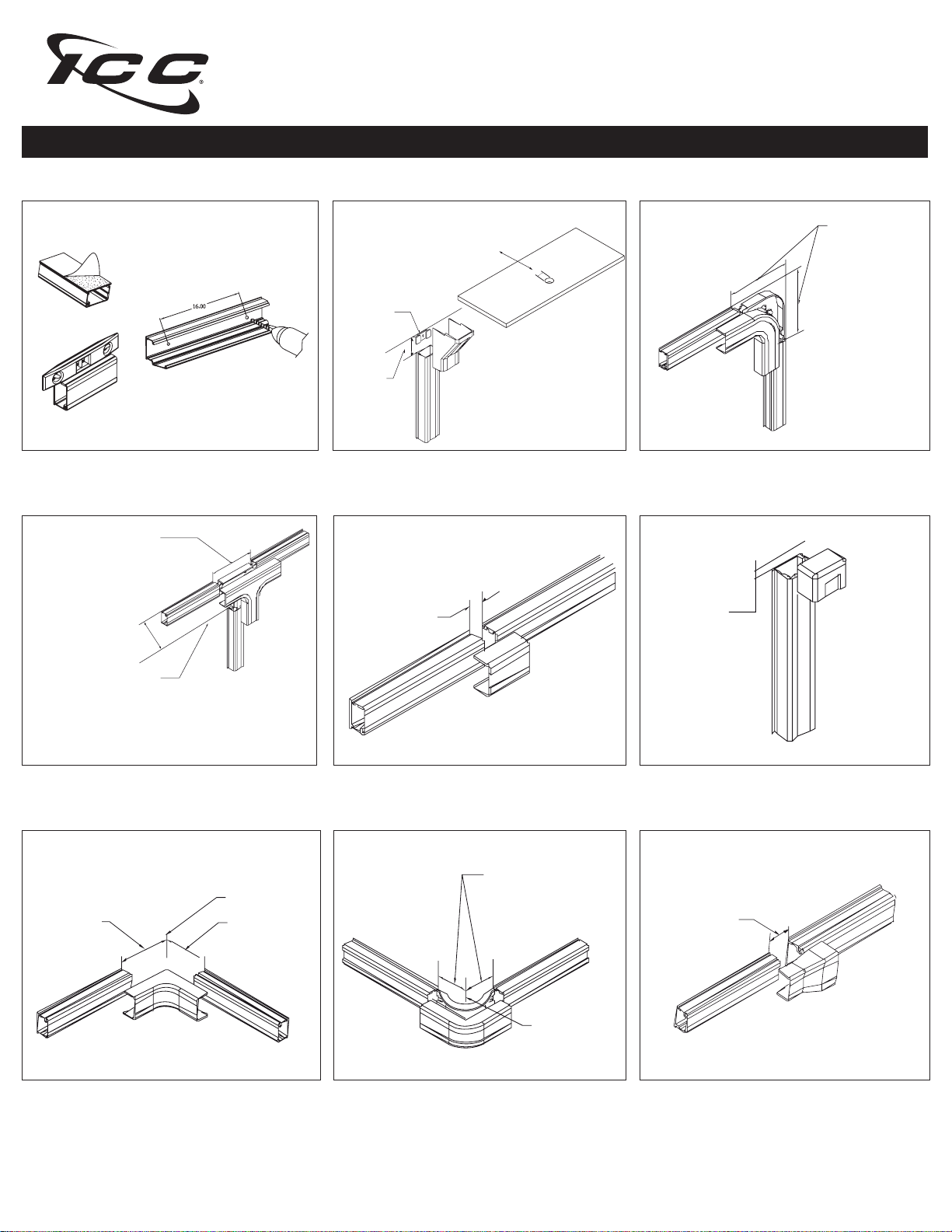 ICC®

16.00