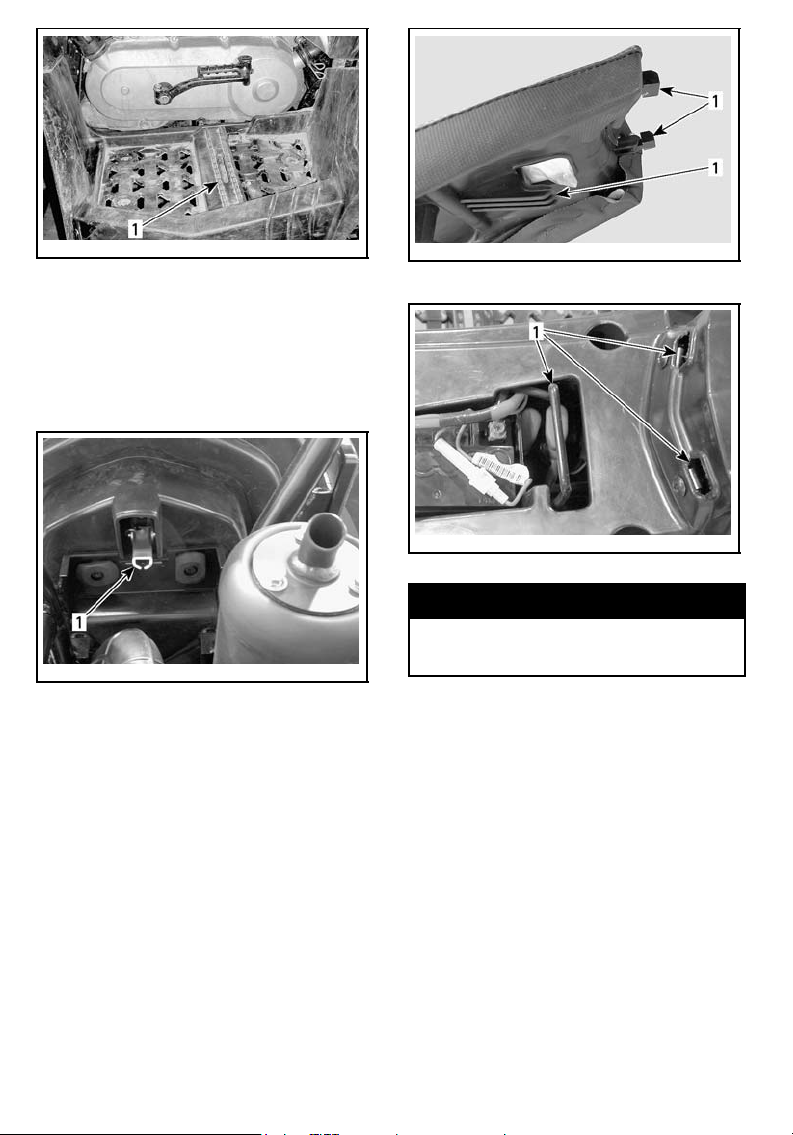 1

1

1

1

1