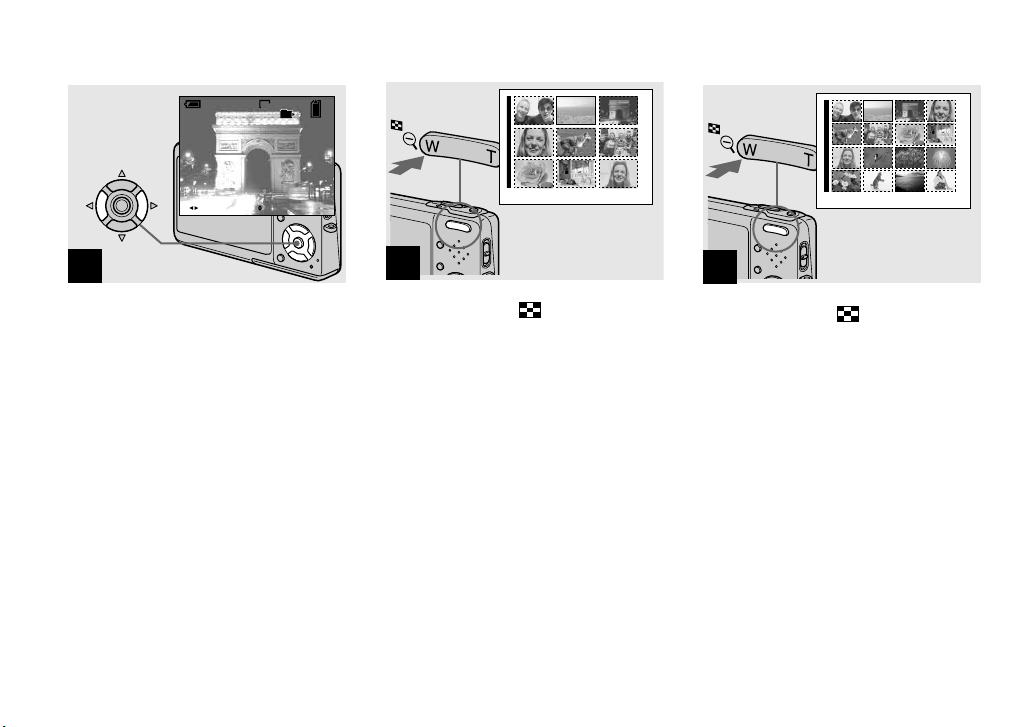 W
T
W
T