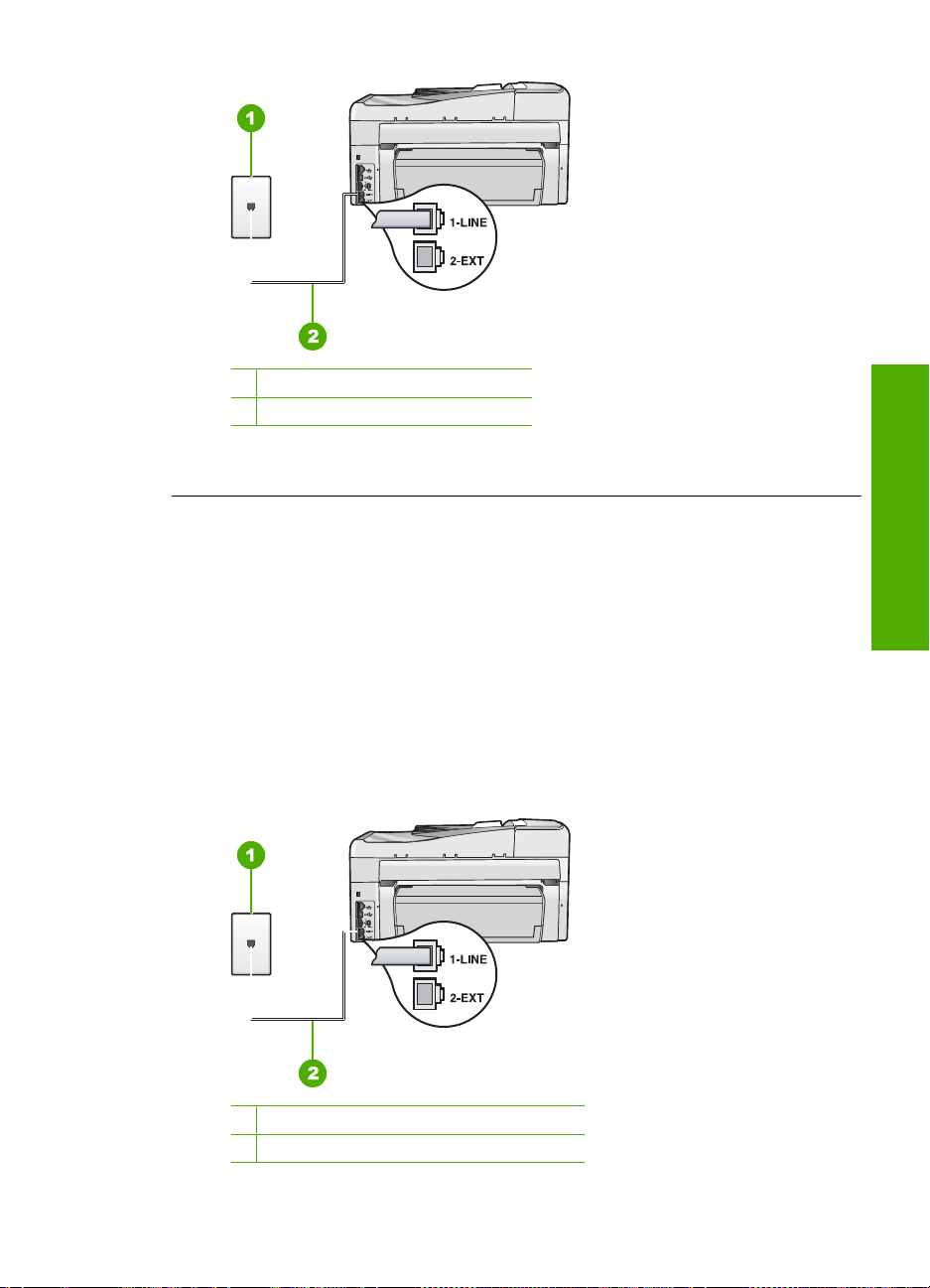 1

1-LINE

2-EXT

2

1

1-LINE

2-EXT

2