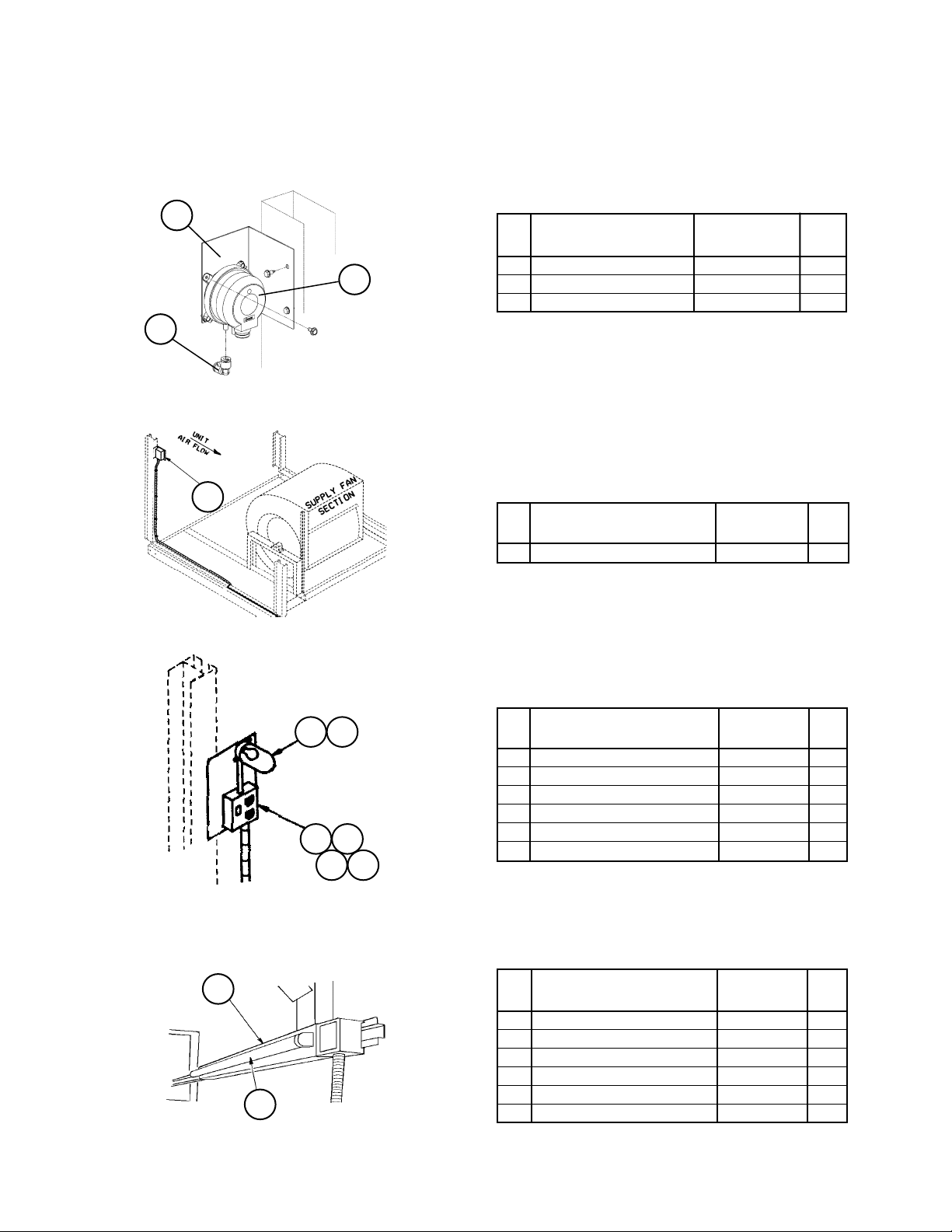 UNIT AIR FLOW

SUPPLY FAN SECTION