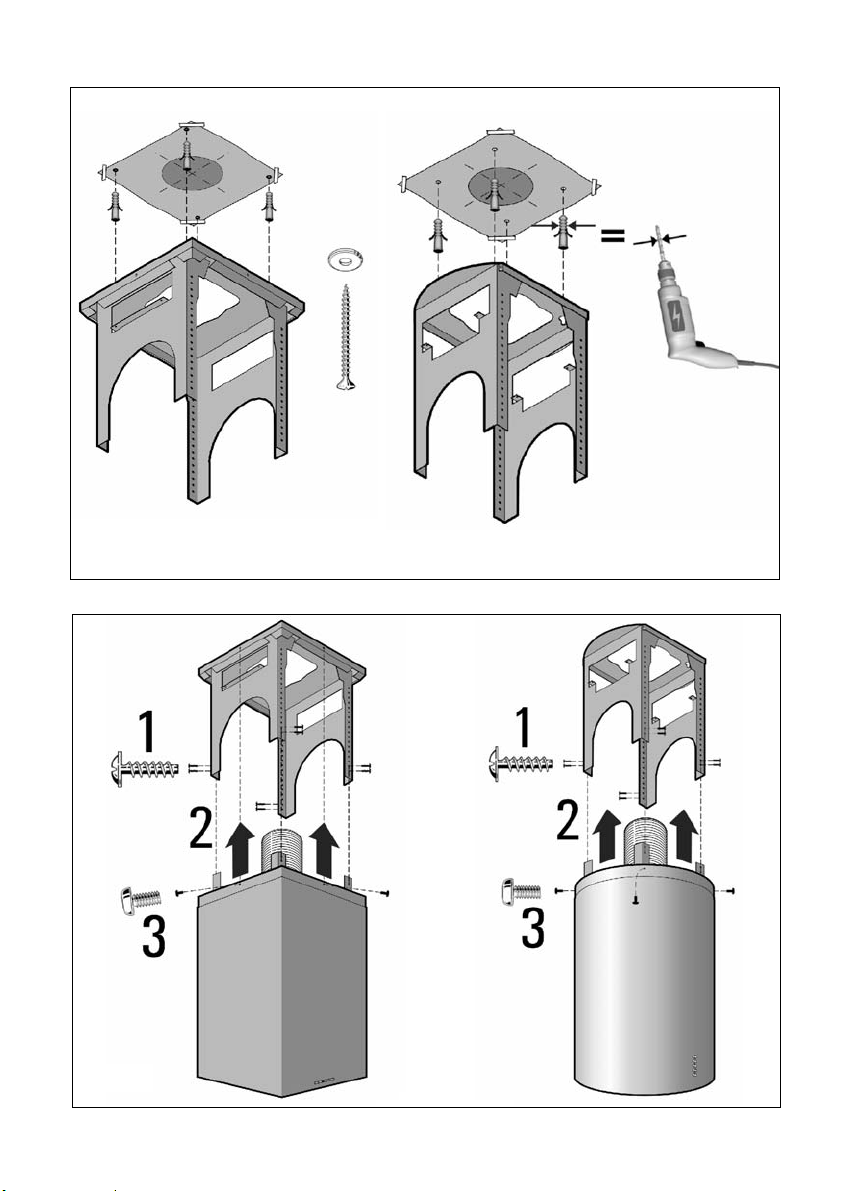 =

1
2
3

1
2
3