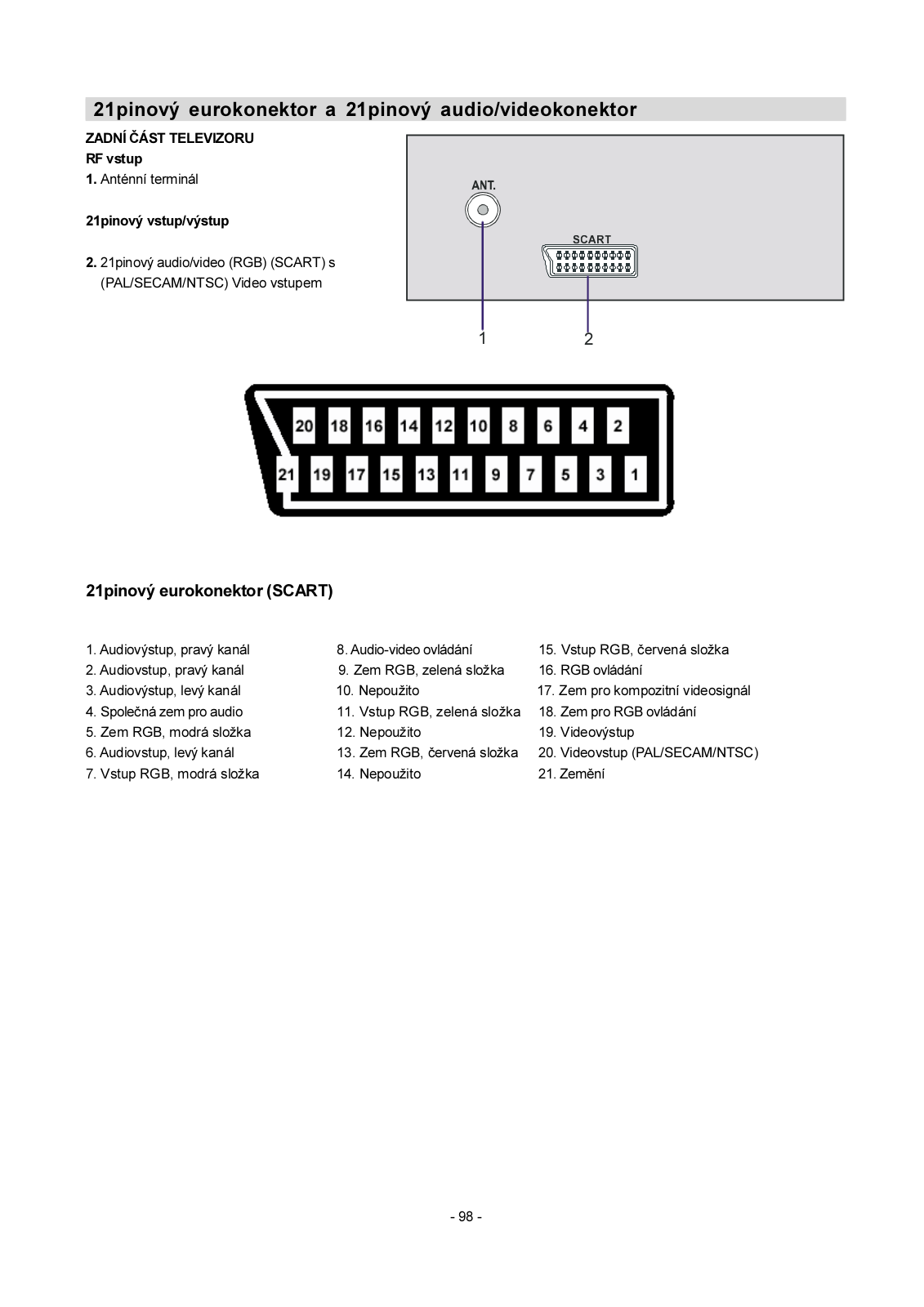 21pinový eurokonektor a 21pinový audio/videokonektor

ZADNÍ ČÁST TELEVIZORU
RF vstup
1. Anténní terminál

21pinový vstup/výstup

2. 21pinový audio/video (RGB) (SCART) s (PAL/SECAM/NTSC) Video vstupem

ANT.
SCART
1
2

20 18 16 14 12 10 8 6 4 2
21 19 17 15 13 11 9 7 5 3 1

21pinový eurokonektor (SCART)

1. Audiovýstup, pravý kanál
2. Audiovstup, pravý kanál
3. Audiovýstup, levý kanál
4. Společná zem pro audio
5. Zem RGB, modrá složka
6. Audiovstup, levý kanál
7. Vstup RGB, modrá složka

8. Audio-video ovládání
9. Zem RGB, zelená složka
10. Nepoužito
11. Vstup RGB, zelená složka
12. Nepoužito
13. Zem RGB, červená složka
14. Nepoužito

15. Vstup RGB, červená složka
16. RGB ovládání
17. Zem pro kompozitní videosignál
18. Zem pro RGB ovládání
19. Videovýstup
20. Videovstup (PAL/SECAM/NTSC)
21. Zemění

- 98 -