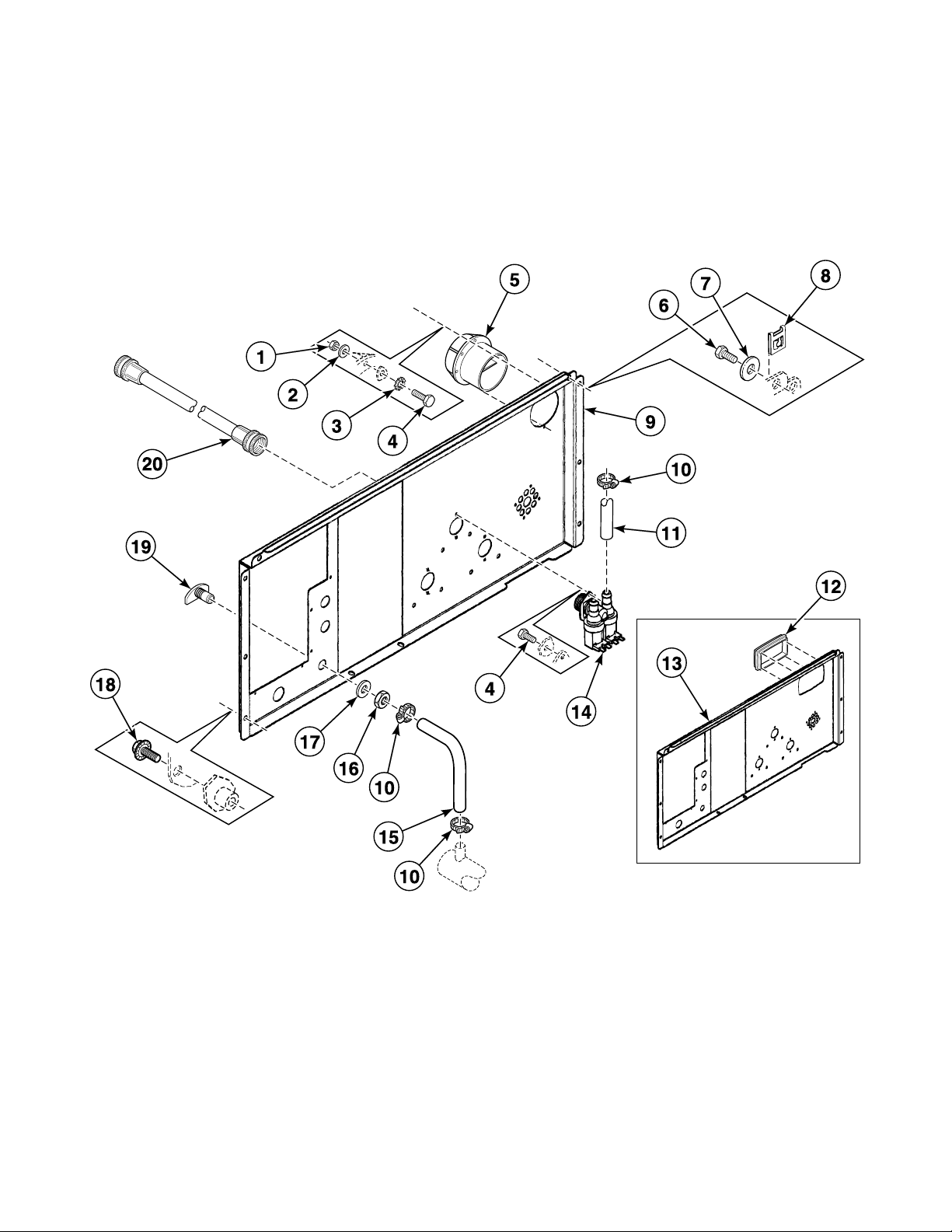 5
8
7
6
1
2
3
4
9
20
10
11
19
12
13
4
14
18
17
16
10
15
10