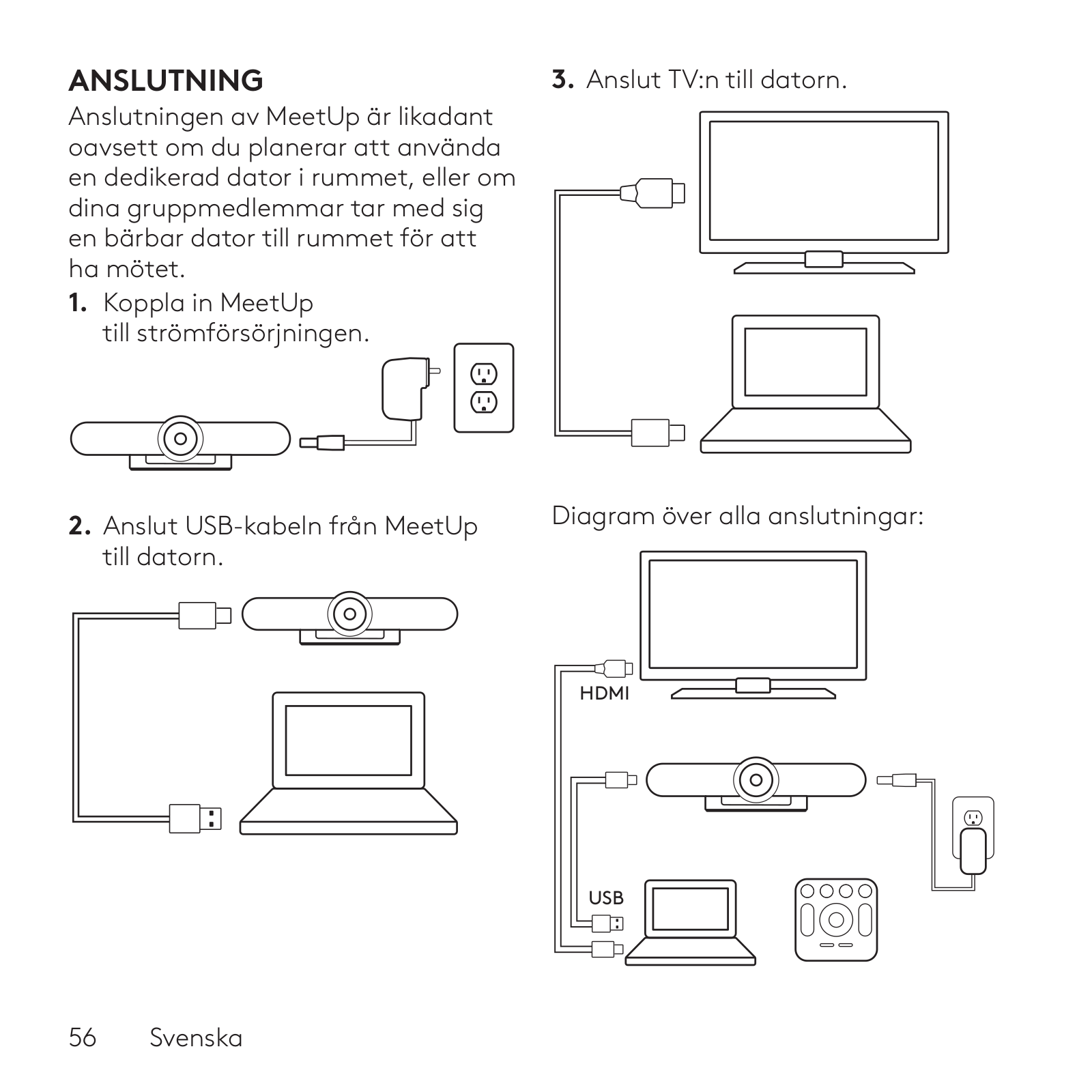 ANSLUTNING

Anslutningen av MeetUp är likadant oavsett om du planerar att använda en dedikerad dator i rummet, eller om dina gruppmedlemmar tar med sig en bärbar dator till rummet för att ha mötet.

1. Koppla in MeetUp till strömförsörjningen.

2. Anslut USB-kabeln från MeetUp till datorn.

3. Anslut TV:n till datorn.

Diagram över alla anslutningar:

HDMI

USB

56 Svenska