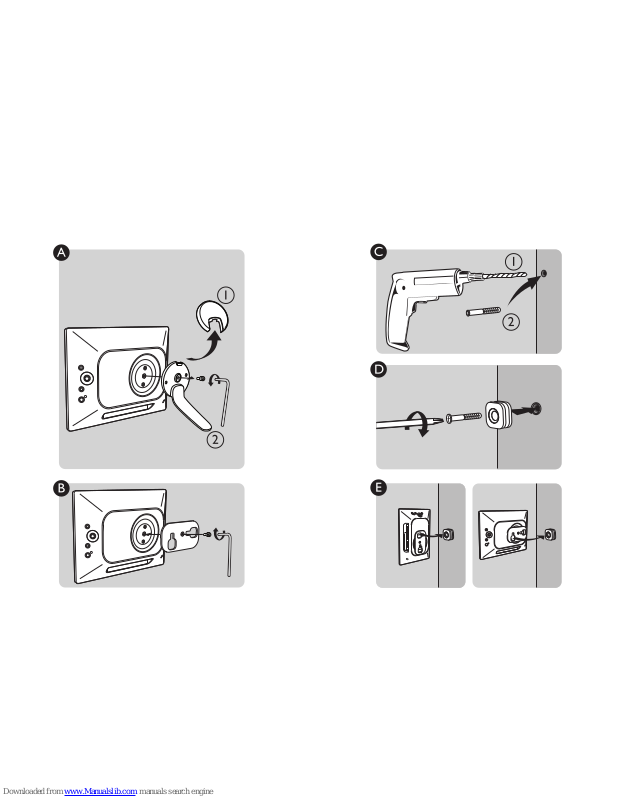 A

1

2

B

C

1

2

D

E

Downloaded from www.Manualslib.com manuals search engine