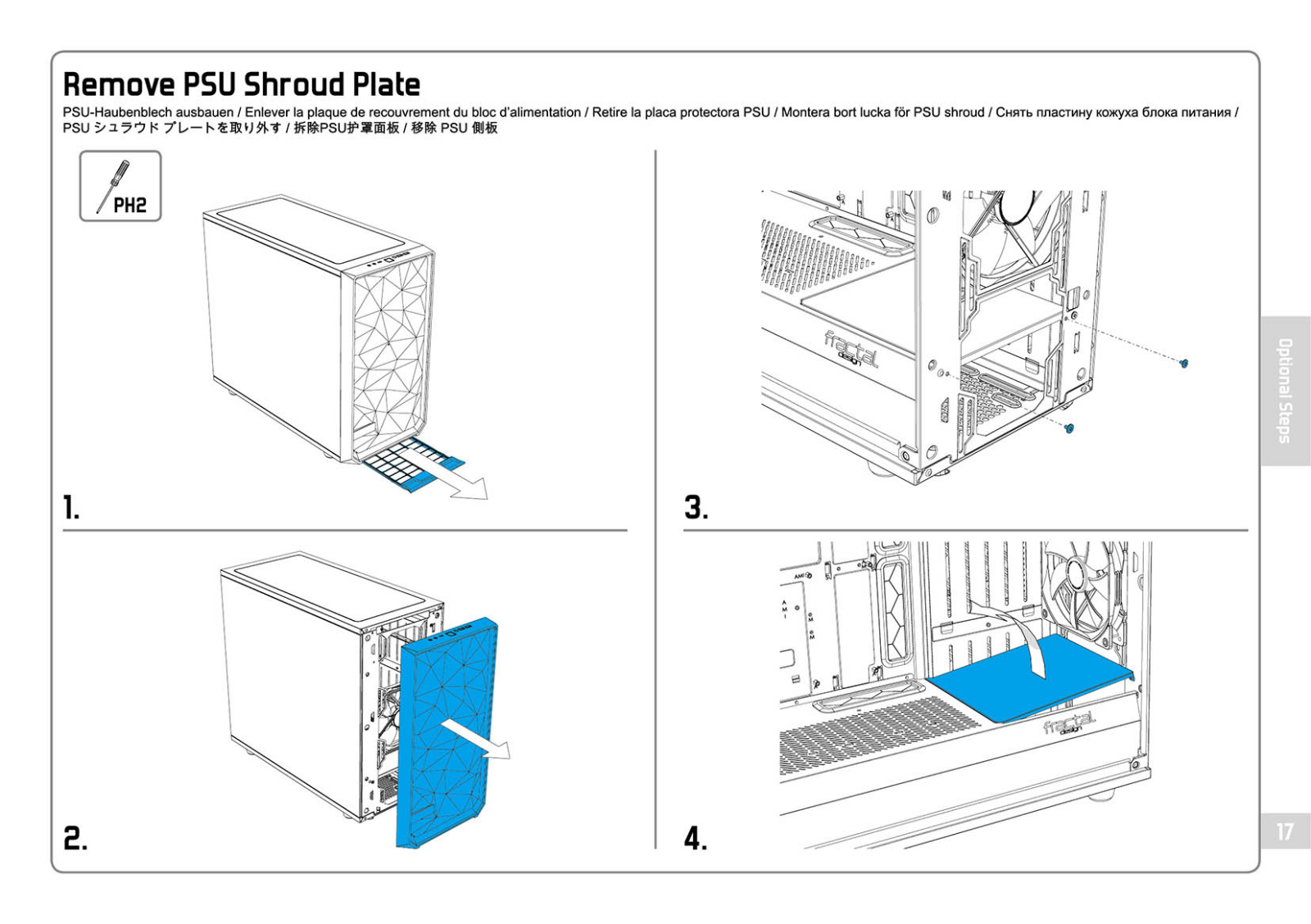 Remove PSU Shroud Plate

PSU-Haubenblech ausbauen / Enlever la plaque de recouvrement du bloc d'alimentation / Retire la placa protectora PSU / Montera bort lucka för PSU shroud / Снять пластину кожуха блока питания / PSU シュラウド プレートを取り外す / 拆除PSU护罩面板 / 移除 PSU 側板

PH2

1.

2.

fractal design

3.

fractal design

4.

Optional Steps

17