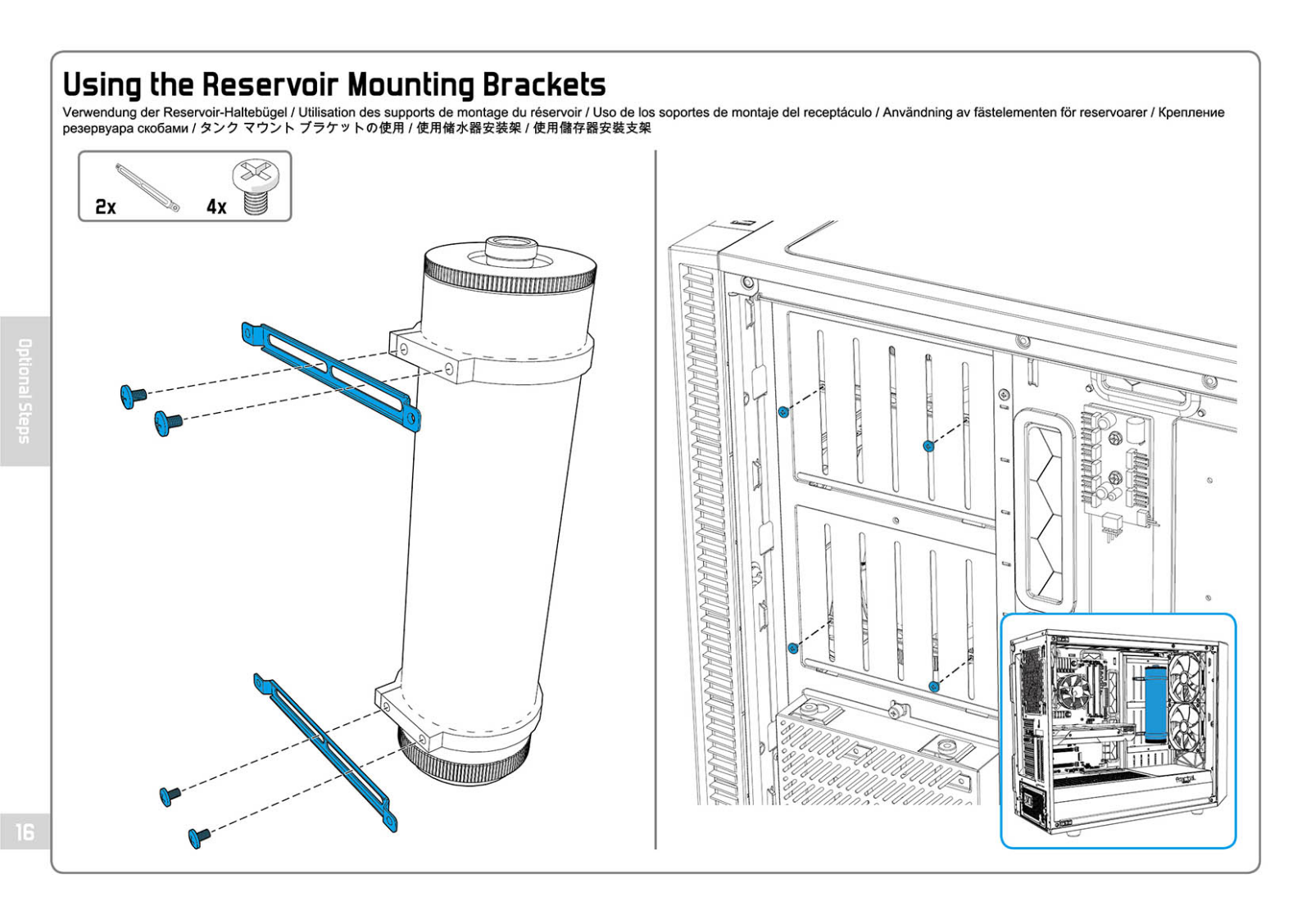 Using the Reservoir Mounting Brackets

Verwendung der Reservoir-Haltebügel / Utilisation des supports de montage du réservoir / Uso de los soportes de montaje del receptáculo / Användning av fästelementen för reservoarer / Крепление резервуара скобами / タンク マウント ブラケットの使用 / 使用储水器安装架 / 使用儲存器安裝支架

2x

4x

Optional Steps

16