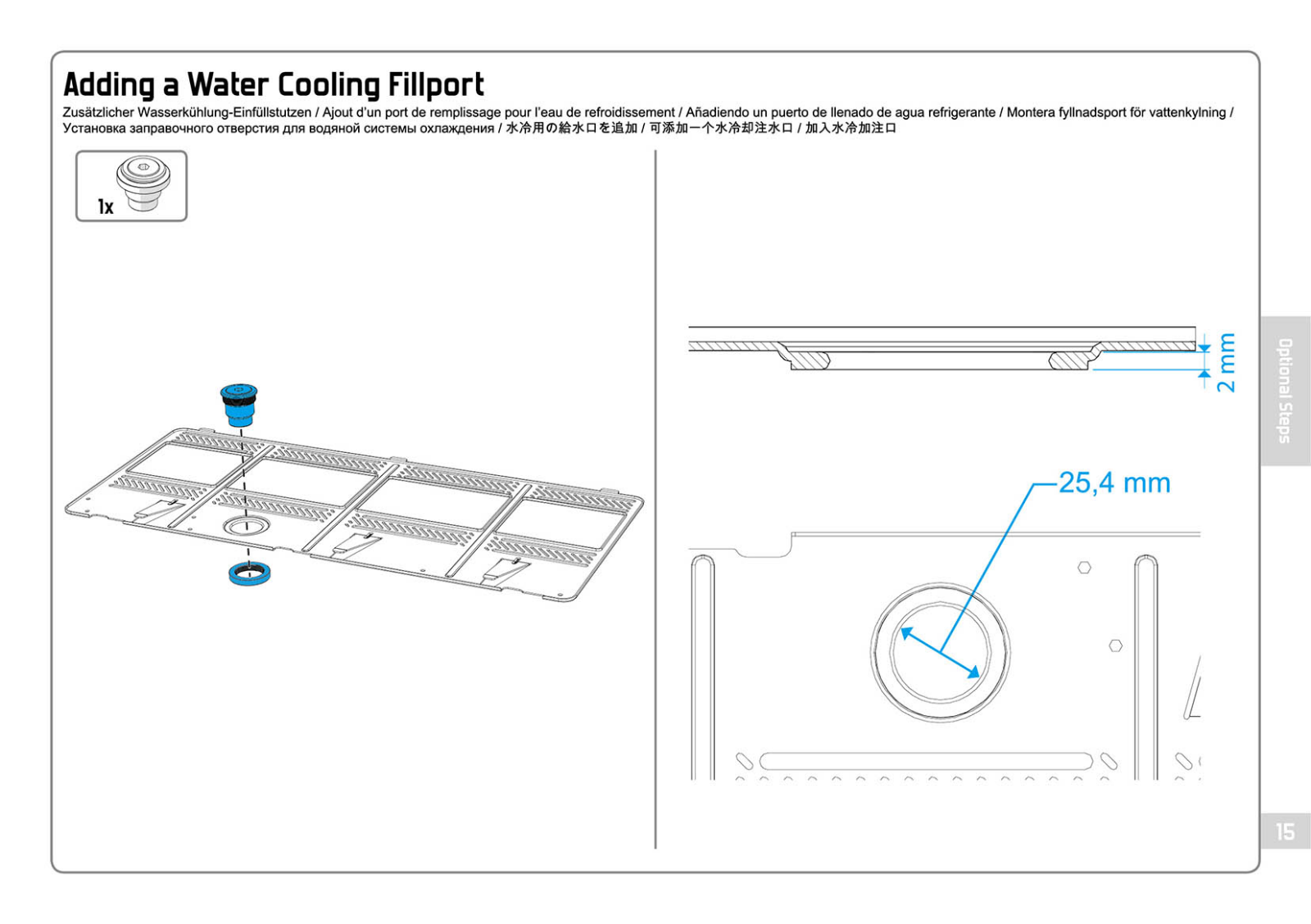 Adding a Water Cooling Fillport

Zusätzlicher Wasserkühlung-Einfüllstutzen / Ajout d'un port de remplissage pour l'eau de refroidissement / Añadiendo un puerto de llenado de agua refrigerante / Montera fyllnadsport för vattenkylning / Установка заправочного отверстия для водяной системы охлаждения / 水冷用の給水口を追加 / 可添加一个水冷却注水口 / 加入水冷加注口

1x

2 mm

25,4 mm

Optional Steps

15