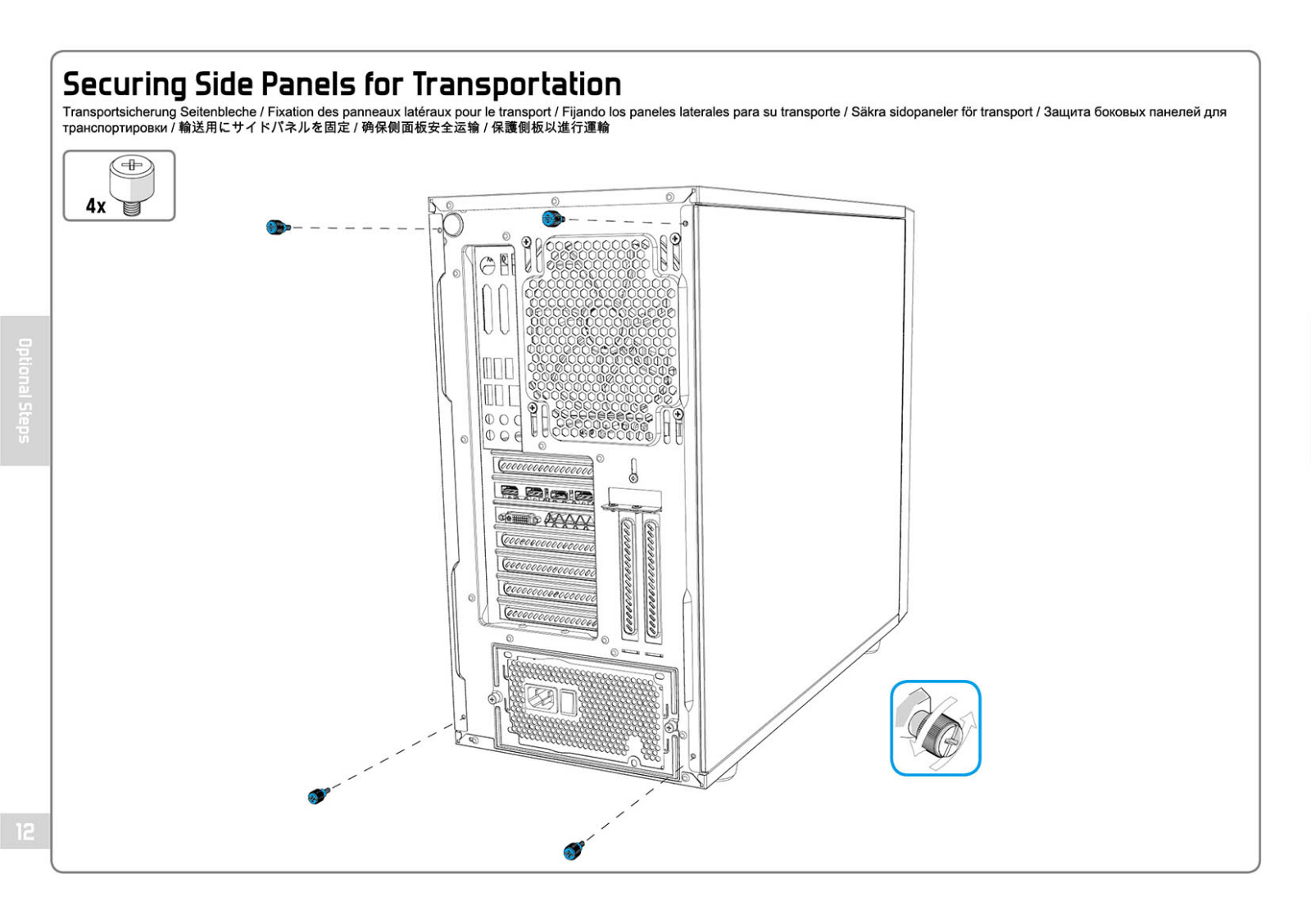 Securing Side Panels for Transportation

Transportsicherung Seitenbleche / Fixation des panneaux latéraux pour le transport / Fijando los paneles laterales para su transporte / Säkra sidopaneler för transport / Защита боковых панелей для транспортировки / 輸送用にサイドパネルを固定 / 确保侧面板安全运输 / 保護側板以進行運輸

4x

Optional Steps

12