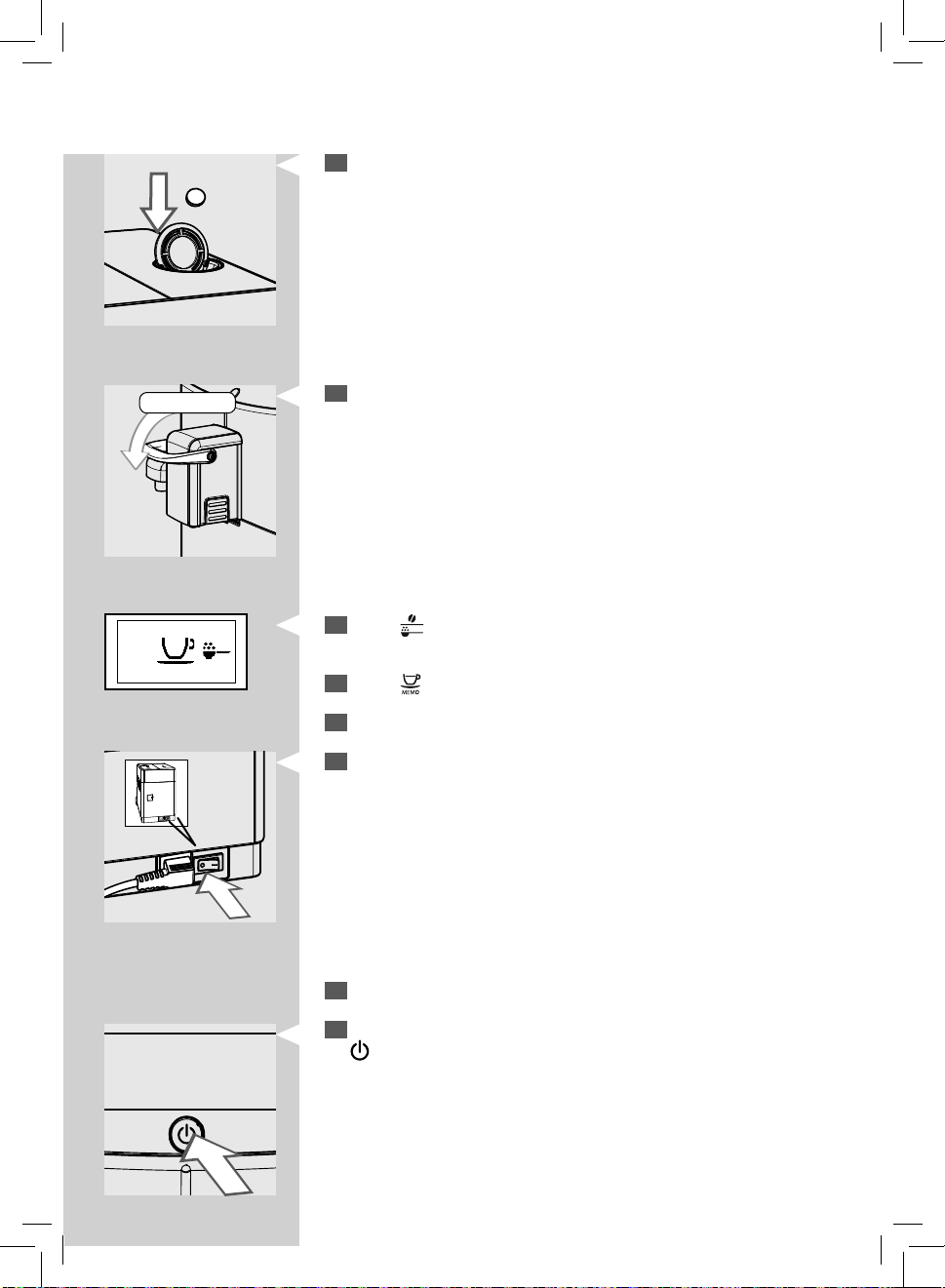 MEMO