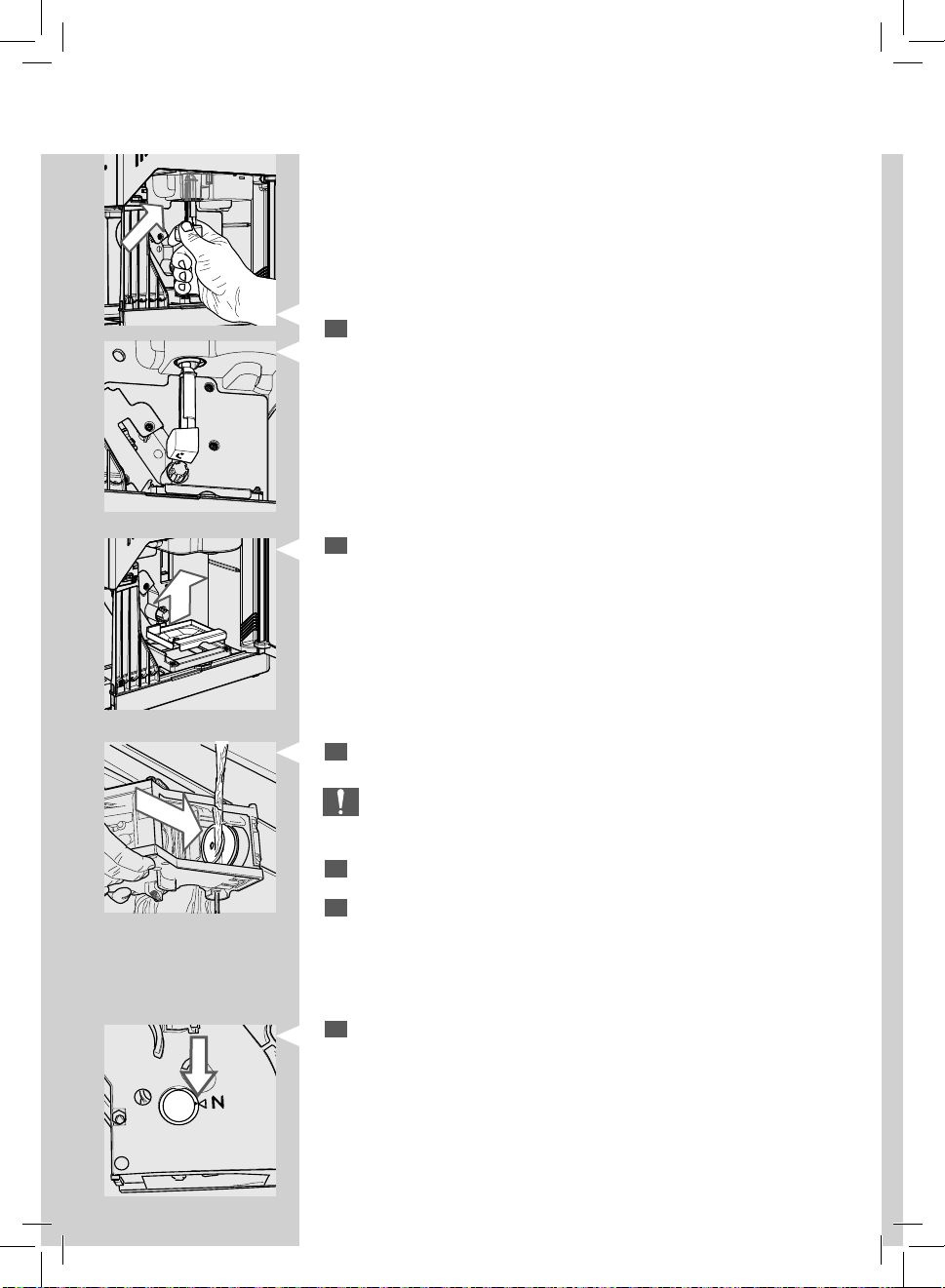 N