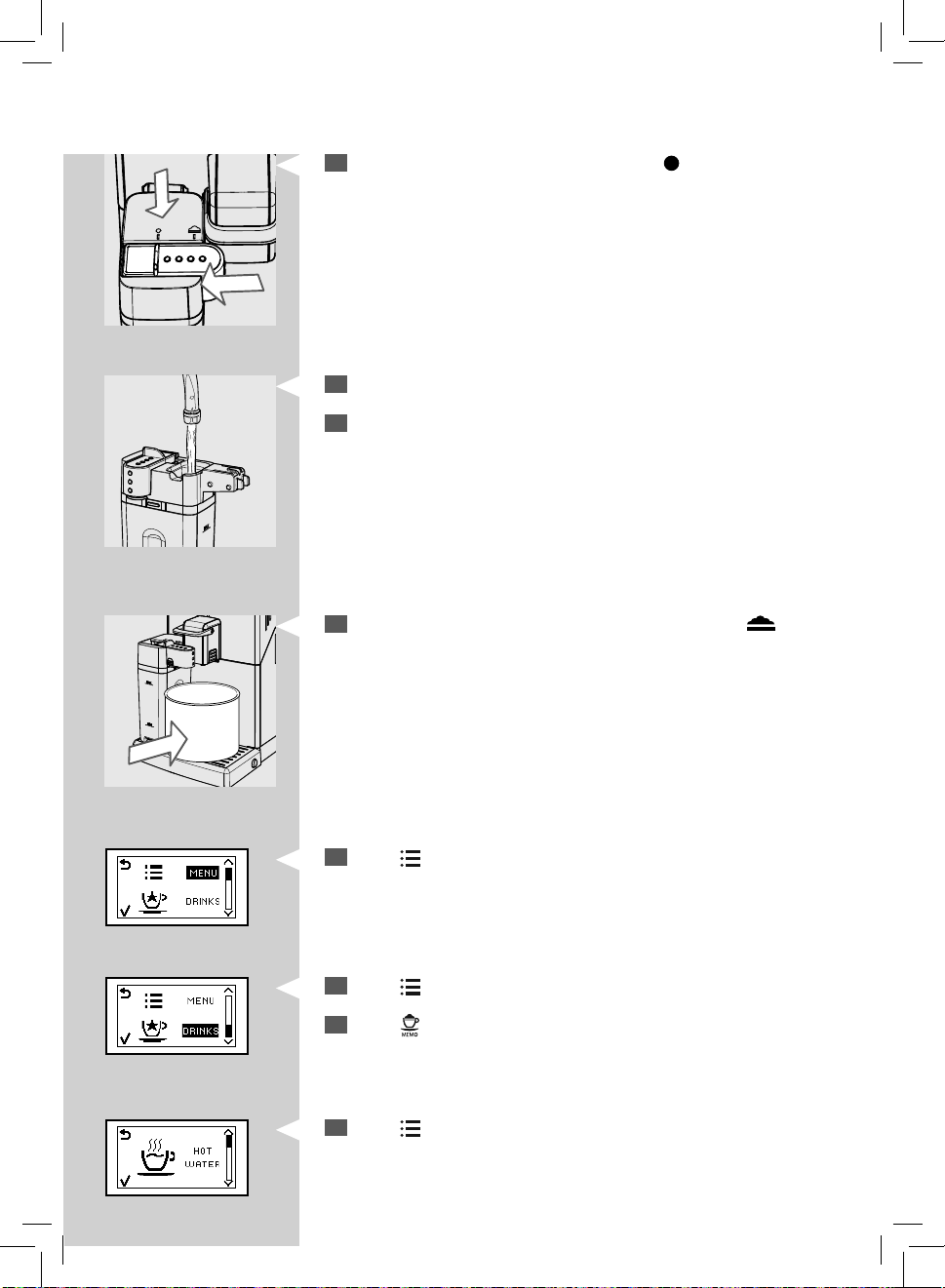 MENU

DRINKS

MENU

DRINKS

MEMO

HOT
WATER