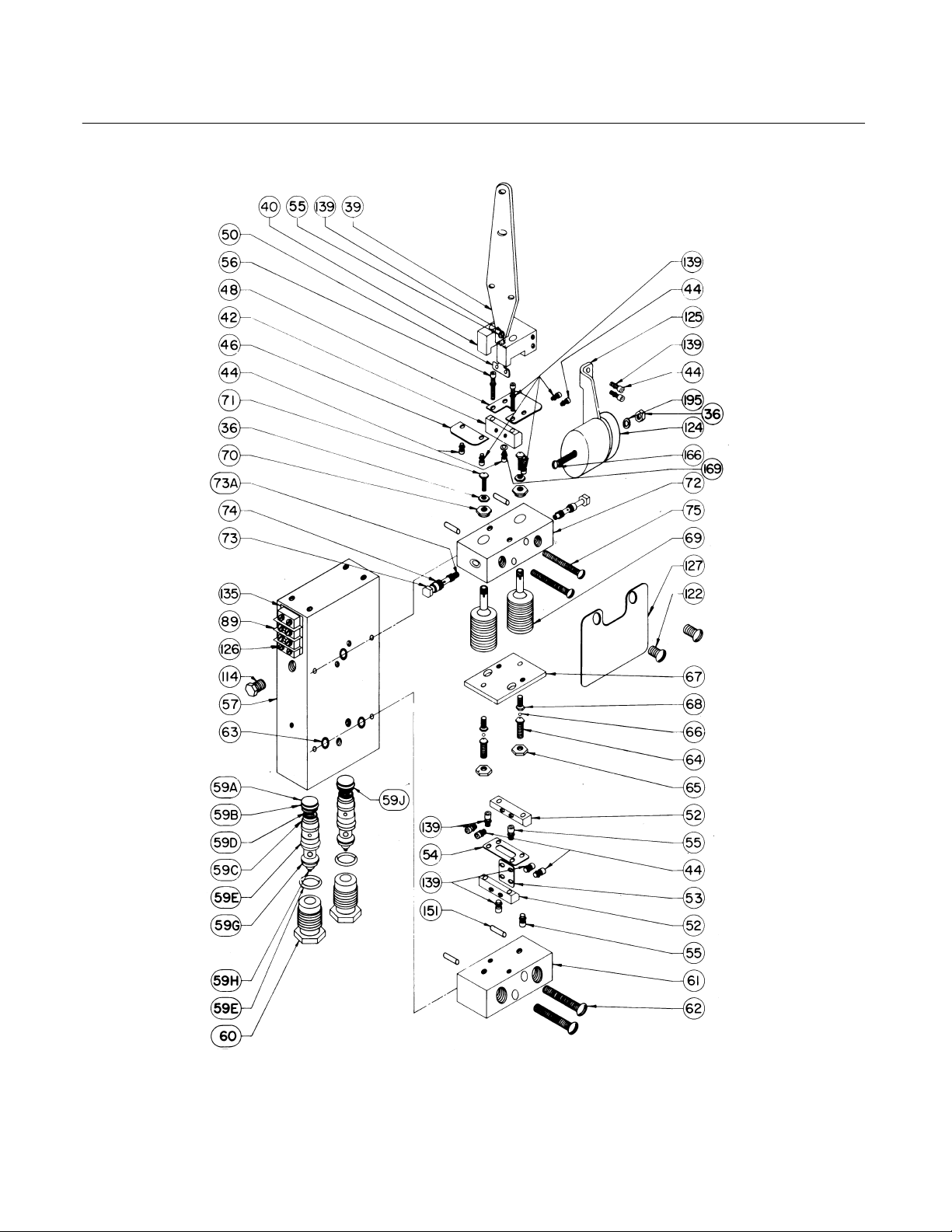 40 55 139 39
50
56
48
42
46
44
71
36
70
73A
74
73
135
89
126
114
57
63
59A
59B
59D
59C
59E
59G
59H
59E
60
59J
139
44
125
139
44
195
36
124
166
169
72
75
69
127
122
67
68
66
64
65
52
55
44
53
52
55
61
62
139
54
139
151