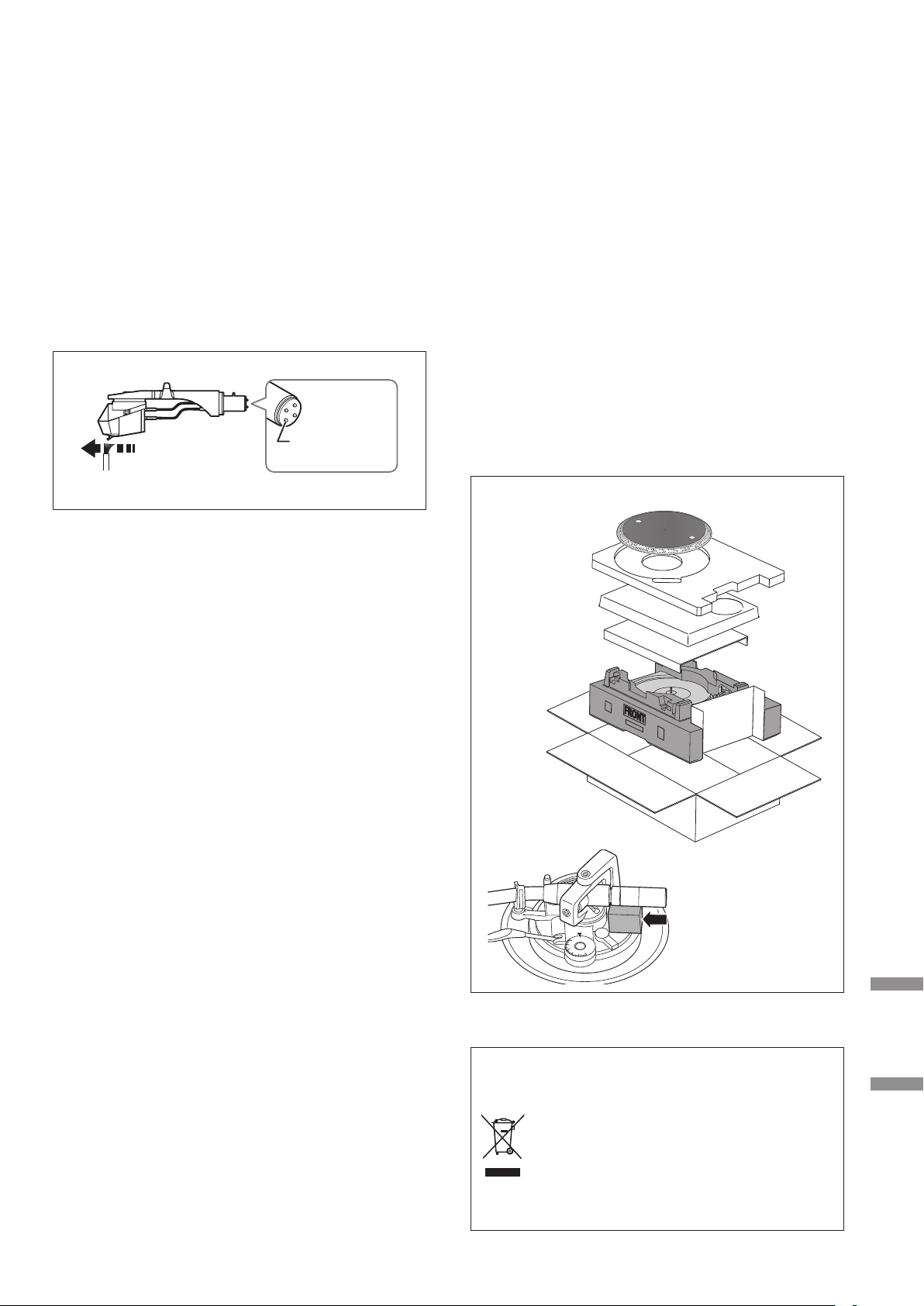 FRONT