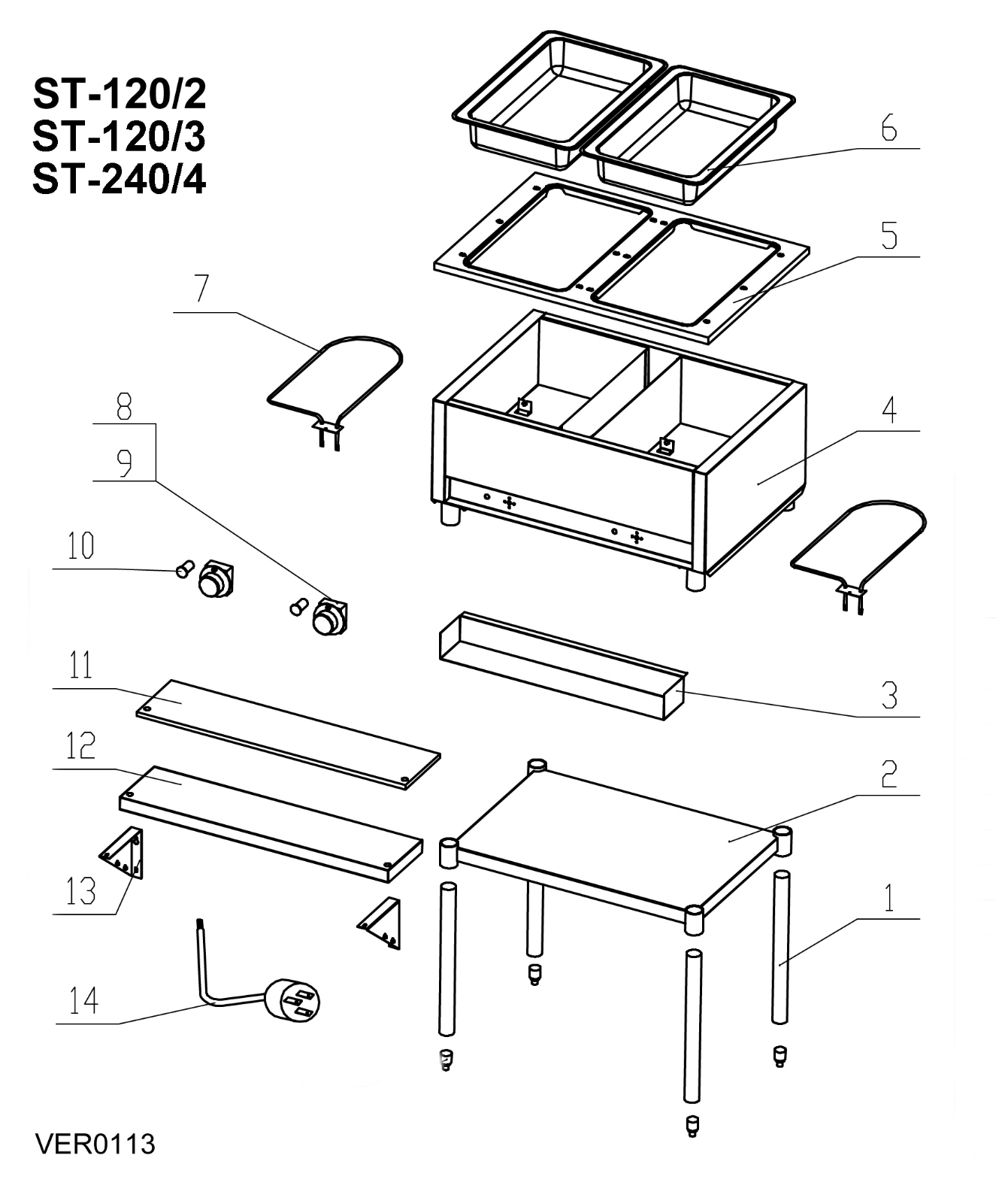 ST-120/2
ST-120/3
ST-240/4

6
5
7
4
8
9
10
11
3
12
2
13
1
14

VER0113