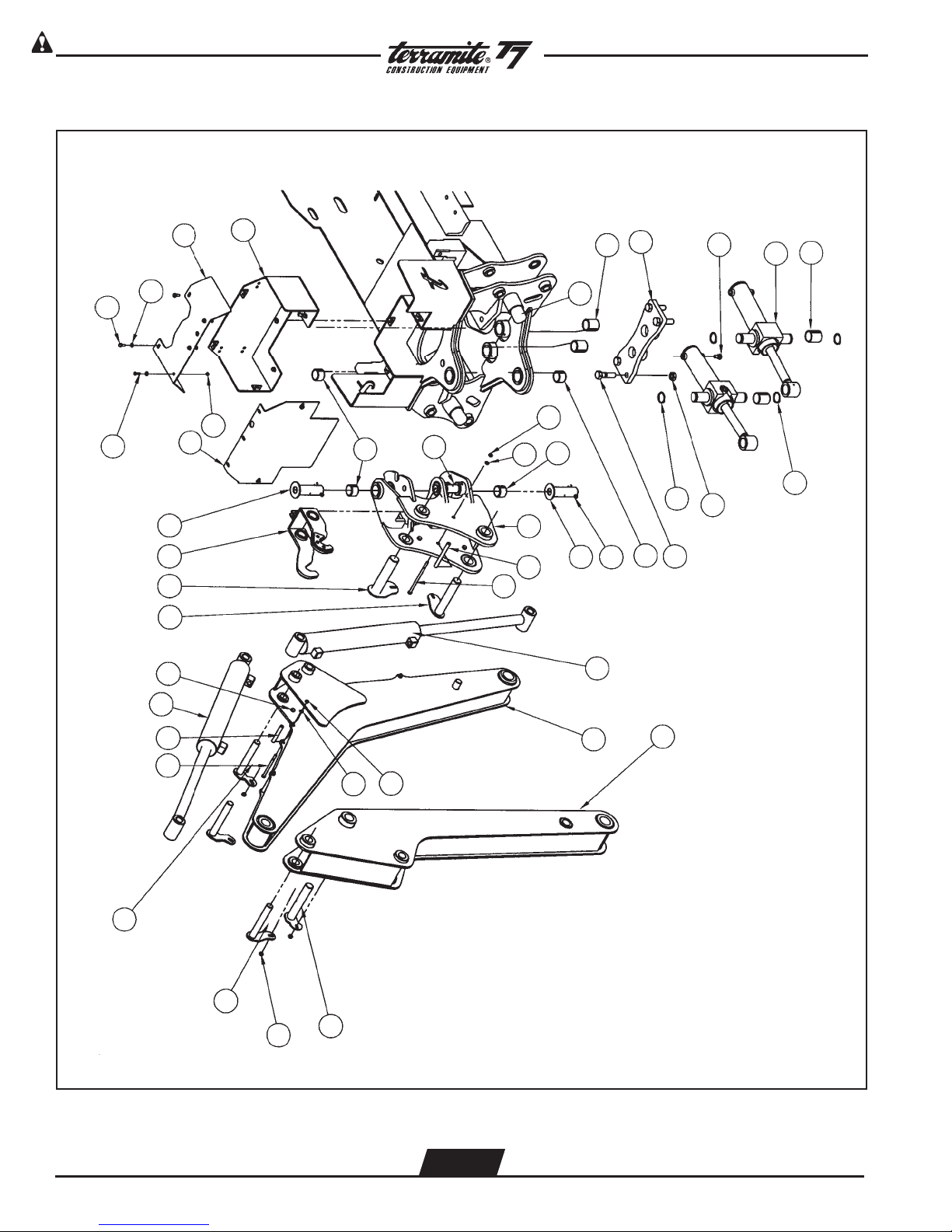 terramite® T7
CONSTRUCTION EQUIPMENT