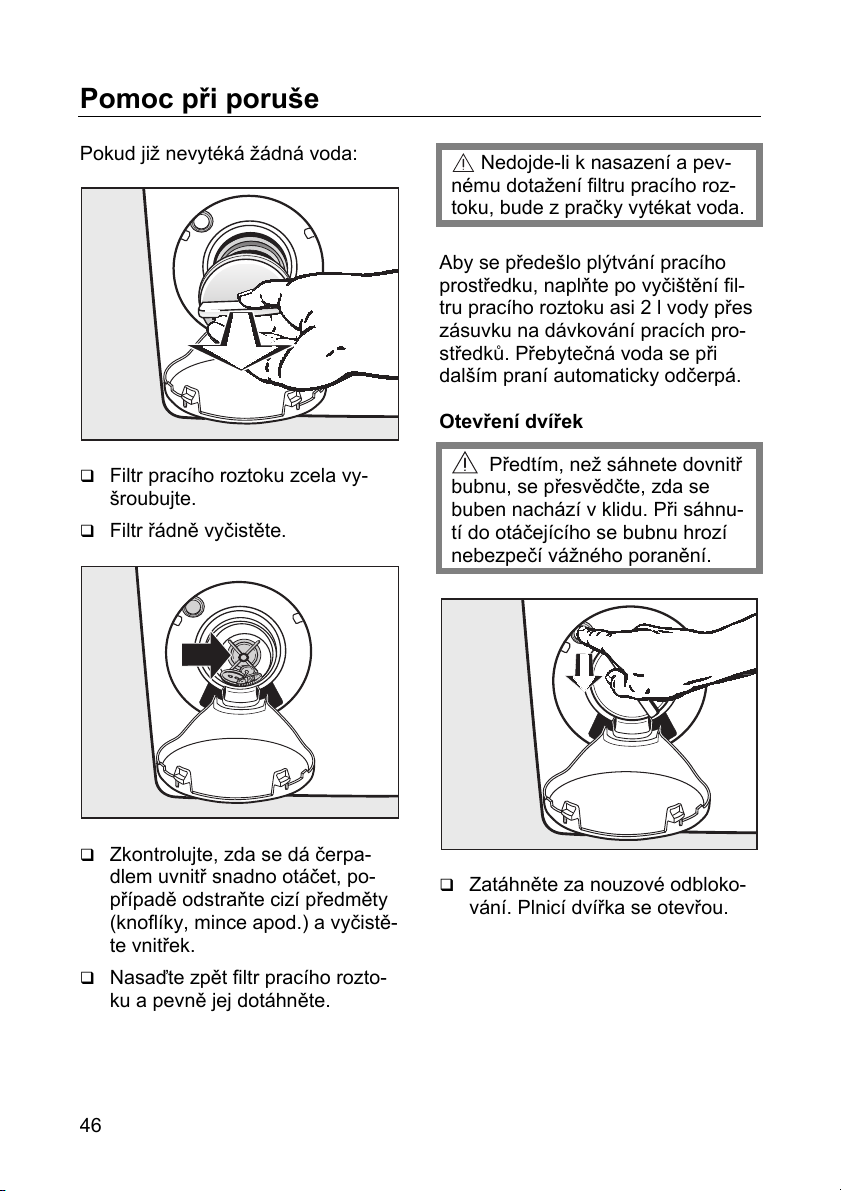 Pomoc při poruše

Pokud již nevytéká žádná voda:

❑ Filtr pracího roztoku zcela vyšroubujte.

❑ Filtr řádně vyčistěte.

❑ Zkontrolujte, zda se dá čerpadlem uvnitř snadno otáčet, popřípadě odstraňte cizí předměty (knoflíky, mince apod.) a vyčistěte vnitřek.

❑ Nasaďte zpět filtr pracího roztoku a pevně jej dotáhněte.

⚠ Nedojde-li k nasazení a pevnému dotažení filtru pracího roztoku, bude z pračky vytékat voda.

Aby se předešlo plýtvání pracího prostředku, naplňte po vyčištění filtru pracího roztoku asi 2 l vody přes zásuvku na dávkování pracích prostředků. Přebytečná voda se při dalším praní automaticky odčerpá.

Otevření dvířek

⚠ Předtím, než sáhnete dovnitř bubnu, se přesvědčte, zda se buben nachází v klidu. Při sáhnutí do otáčejícího se bubnu hrozí nebezpečí vážného poranění.

❑ Zatáhněte za nouzové odblokování. Plnicí dvířka se otevřou.

46