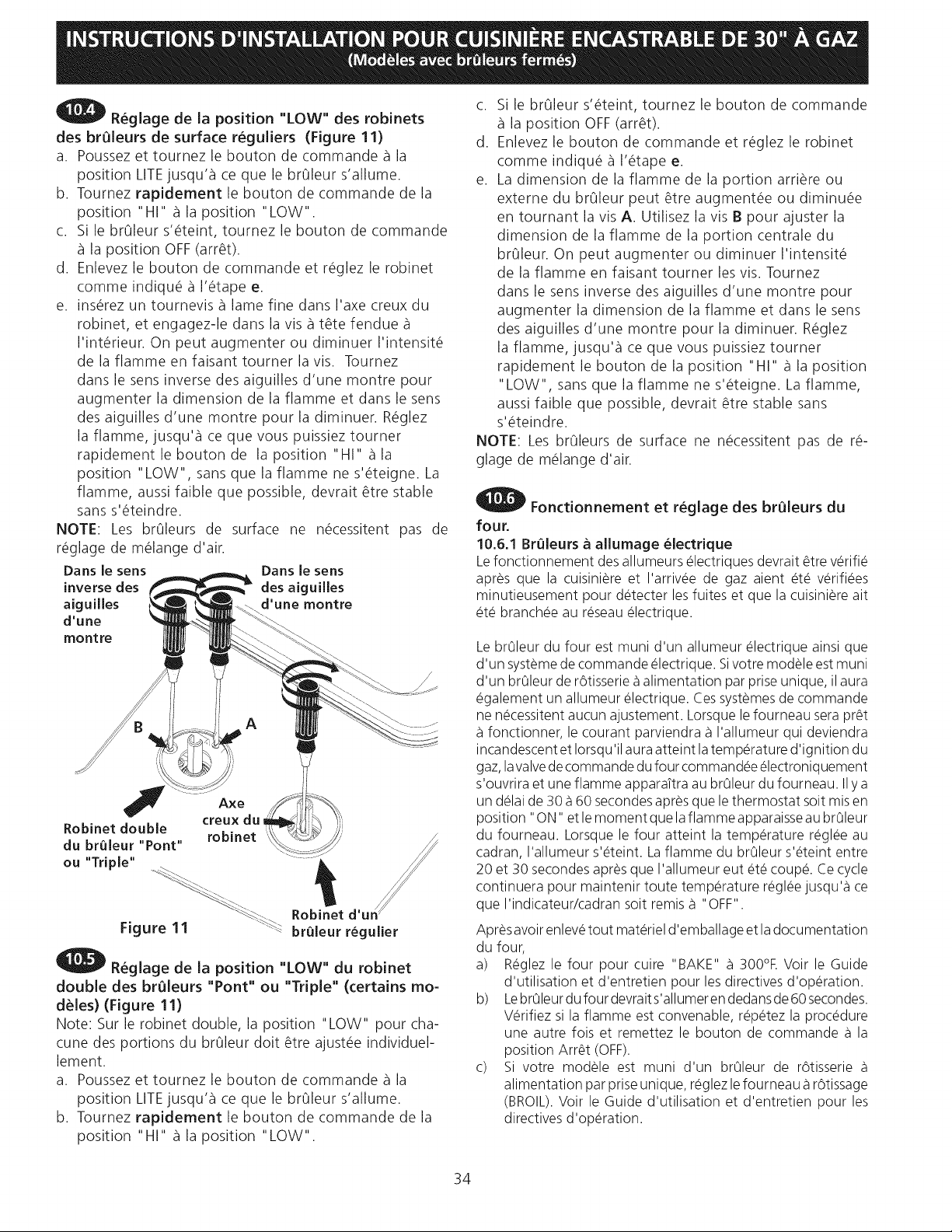 INSTRUCTIONS D'INSTALLATION POUR CUISINIÈRE ENCASTRABLE DE 30" À GAZ
(Modèles avec brûleurs fermés)

10.4 Réglage de la position "LOW" des robinets des brûleurs de surface réguliers (Figure 11)
a. Poussez et tournez le bouton de commande à la position LITE jusqu'à ce que le brûleur s'allume.
b. Tournez rapidement le bouton de commande de la position "HI" à la position "LOW".
c. Si le brûleur s'éteint, tournez le bouton de commande à la position OFF (arrêt).
d. Enlevez le bouton de commande et réglez le robinet comme indiqué à l'étape e.
e. insérez un tournevis à lame fine dans l'axe creux du robinet, et engagez-le dans la vis à tête fendue à l'intérieur. On peut augmenter ou diminuer l'intensité de la flamme en faisant tourner la vis. Tournez dans le sens inverse des aiguilles d'une montre pour augmenter la dimension de la flamme et dans le sens des aiguilles d'une montre pour la diminuer. Réglez la flamme, jusqu'à ce que vous puissiez tourner rapidement le bouton de la position "HI" à la position "LOW", sans que la flamme ne s'éteigne. La flamme, aussi faible que possible, devrait être stable sans s'éteindre.
NOTE: Les brûleurs de surface ne nécessitent pas de réglage de mélange d'air.

Dans le sens inverse des aiguilles d'une montre
Dans le sens des aiguilles d'une montre
B
A
Axe creux du robinet
Robinet double du brûleur "Pont" ou "Triple"
Robinet d'un brûleur régulier
Figure 11

10.5 Réglage de la position "LOW" du robinet double des brûleurs "Pont" ou "Triple" (certains modèles) (Figure 11)
Note: Sur le robinet double, la position "LOW" pour chacune des portions du brûleur doit être ajustée individuellement.
a. Poussez et tournez le bouton de commande à la position LITE jusqu'à ce que le brûleur s'allume.
b. Tournez rapidement le bouton de commande de la position "HI" à la position "LOW".
c. Si le brûleur s'éteint, tournez le bouton de commande à la position OFF (arrêt).
d. Enlevez le bouton de commande et réglez le robinet comme indiqué à l'étape e.
e. La dimension de la flamme de la portion arrière ou externe du brûleur peut être augmentée ou diminuée en tournant la vis A. Utilisez la vis B pour ajuster la dimension de la flamme de la portion centrale du brûleur. On peut augmenter ou diminuer l'intensité de la flamme en faisant tourner les vis. Tournez dans le sens inverse des aiguilles d'une montre pour augmenter la dimension de la flamme et dans le sens des aiguilles d'une montre pour la diminuer. Réglez la flamme, jusqu'à ce que vous puissiez tourner rapidement le bouton de la position "HI" à la position "LOW", sans que la flamme ne s'éteigne. La flamme, aussi faible que possible, devrait être stable sans s'éteindre.
NOTE: Les brûleurs de surface ne nécessitent pas de réglage de mélange d'air.

10.6 Fonctionnement et réglage des brûleurs du four.
10.6.1 Brûleurs à allumage électrique
Le fonctionnement des allumeurs électriques devrait être vérifié après que la cuisinière et l'arrivée de gaz aient été vérifiées minutieusement pour détecter les fuites et que la cuisinière ait été branchée au réseau électrique.

Le brûleur du four est muni d'un allumeur électrique ainsi que d'un système de commande électrique. Si votre modèle est muni d'un brûleur de rôtisserie à alimentation par prise unique, il aura également un allumeur électrique. Ces systèmes de commande ne nécessitent aucun ajustement. Lorsque le fourneau sera prêt à fonctionner, le courant parviendra à l'allumeur qui deviendra incandescent et lorsqu'il aura atteint la température d'ignition du gaz, la valve de commande du four commandée électroniquement s'ouvrira et une flamme apparaîtra au brûleur du fourneau. Il y a un délai de 30 à 60 secondes après que le thermostat soit mis en position "ON" et le moment que la flamme apparaisse au brûleur du fourneau. Lorsque le four atteint la température réglée au cadran, l'allumeur s'éteint. La flamme du brûleur s'éteint entre 20 et 30 secondes après que l'allumeur eut été coupé. Ce cycle continuera pour maintenir toute température réglée jusqu'à ce que l'indicateur/cadran soit remis à "OFF".

Après avoir enlevé tout matériel d'emballage et la documentation du four,
a) Réglez le four pour cuire "BAKE" à 300°F. Voir le Guide d'utilisation et d'entretien pour les directives d'opération.
b) Le brûleur du four devrait s'allumer en dedans de 60 secondes. Vérifiez si la flamme est convenable, répétez la procédure une autre fois et remettez le bouton de commande à la position Arrêt (OFF).
c) Si votre modèle est muni d'un brûleur de rôtisserie à alimentation par prise unique, réglez le fourneau à rôtissage (BROIL). Voir le Guide d'utilisation et d'entretien pour les directives d'opération.

34