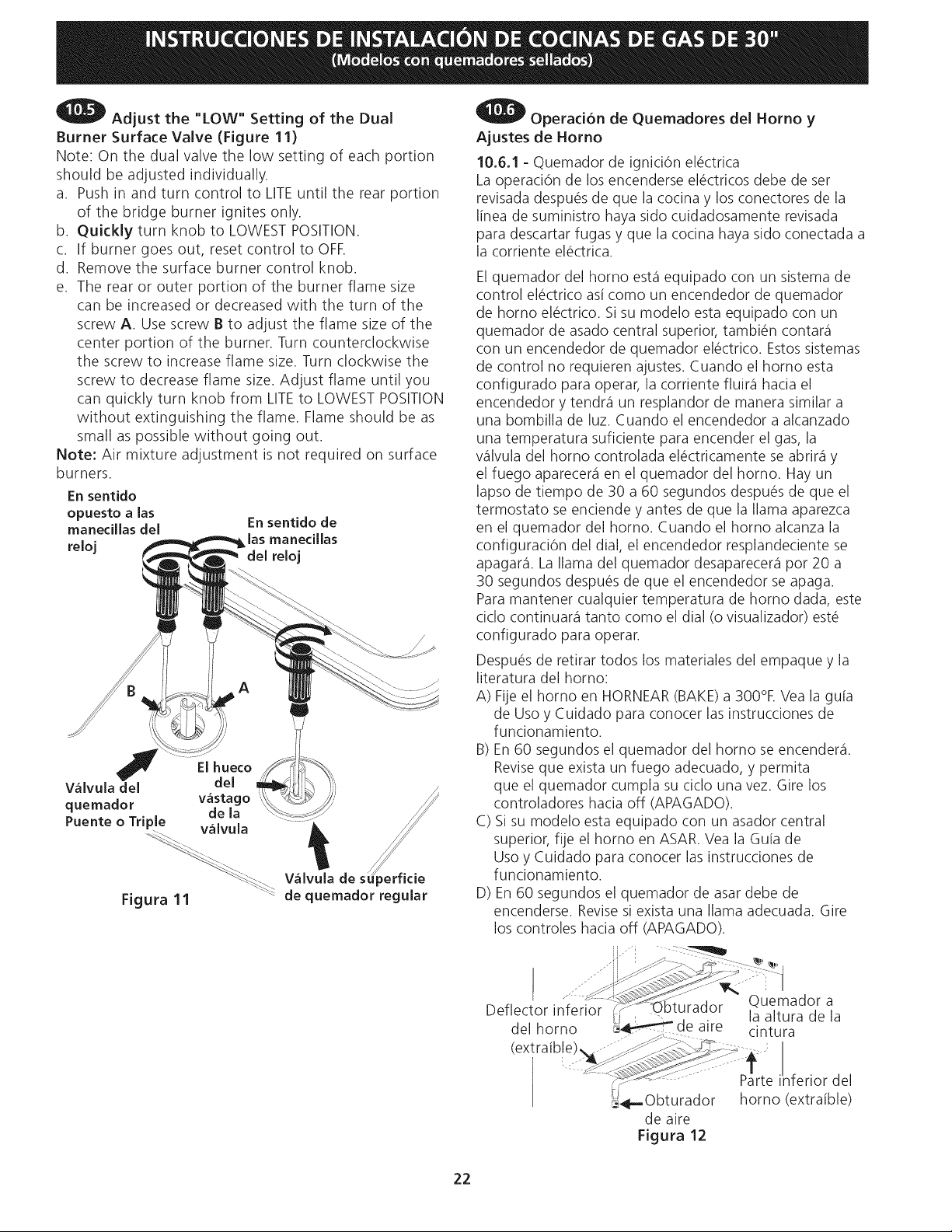 INSTRUCCIONES DE INSTALACIÓN DE COCINAS DE GAS DE 30"
(Modelos con quemadores sellados)

10.5 Adjust the "LOW" Setting of the Dual Burner Surface Valve (Figure 11)

Note: On the dual valve the low setting of each portion should be adjusted individually.

a. Push in and turn control to LITE until the rear portion of the bridge burner ignites only.
b. Quickly turn knob to LOWEST POSITION.
c. If burner goes out, reset control to OFF.
d. Remove the surface burner control knob.
e. The rear or outer portion of the burner flame size can be increased or decreased with the turn of the screw A. Use screw B to adjust the flame size of the center portion of the burner. Turn counterclockwise the screw to increase flame size. Turn clockwise the screw to decrease flame size. Adjust flame until you can quickly turn knob from LITE to LOWEST POSITION without extinguishing the flame. Flame should be as small as possible without going out.

Note: Air mixture adjustment is not required on surface burners.

En sentido opuesto a las manecillas del reloj

En sentido de las manecillas del reloj

B

A

Válvula del quemador Puente o Triple

El hueco del vástago de la válvula

Válvula de superficie de quemador regular

Figura 11

10.6 Operación de Quemadores del Horno y Ajustes de Horno

10.6.1 - Quemador de ignición eléctrica

La operación de los encenderse eléctricos debe de ser revisada después de que la cocina y los conectores de la línea de suministro haya sido cuidadosamente revisada para descartar fugas y que la cocina haya sido conectada a la corriente eléctrica.

El quemador del horno está equipado con un sistema de control eléctrico así como un encendedor de quemador de horno eléctrico. Si su modelo esta equipado con un quemador de asado central superior, también contará con un encendedor de quemador eléctrico. Estos sistemas de control no requieren ajustes. Cuando el horno esta configurado para operar, la corriente fluirá hacia el encendedor y tendrá un resplandor de manera similar a una bombilla de luz. Cuando el encendedor a alcanzado una temperatura suficiente para encender el gas, la válvula del horno controlada eléctricamente se abrirá y el fuego aparecerá en el quemador del horno. Hay un lapso de tiempo de 30 a 60 segundos después de que el termostato se enciende y antes de que la llama aparezca en el quemador del horno. Cuando el horno alcanza la configuración del dial, el encendedor resplandeciente se apagará. La llama del quemador desaparecerá por 20 a 30 segundos después de que el encendedor se apaga. Para mantener cualquier temperatura de horno dada, este ciclo continuará tanto como el dial (o visualizador) esté configurado para operar.

Después de retirar todos los materiales del empaque y la literatura del horno:

A) Fije el horno en HORNEAR (BAKE) a 300°F. Vea la guía de Uso y Cuidado para conocer las instrucciones de funcionamiento.
B) En 60 segundos el quemador del horno se encenderá. Revise que exista un fuego adecuado, y permita que el quemador cumpla su ciclo una vez. Gire los controladores hacia off (APAGADO).
C) Si su modelo esta equipado con un asador central superior, fije el horno en ASAR. Vea la Guía de Uso y Cuidado para conocer las instrucciones de funcionamiento.
D) En 60 segundos el quemador de asar debe de encenderse. Revise si exista una llama adecuada. Gire los controles hacia off (APAGADO).

Deflector inferior del horno (extraíble)

Obturador de aire

Quemador a la altura de la cintura

Parte inferior del horno (extraíble)

Obturador de aire

Figura 12

22