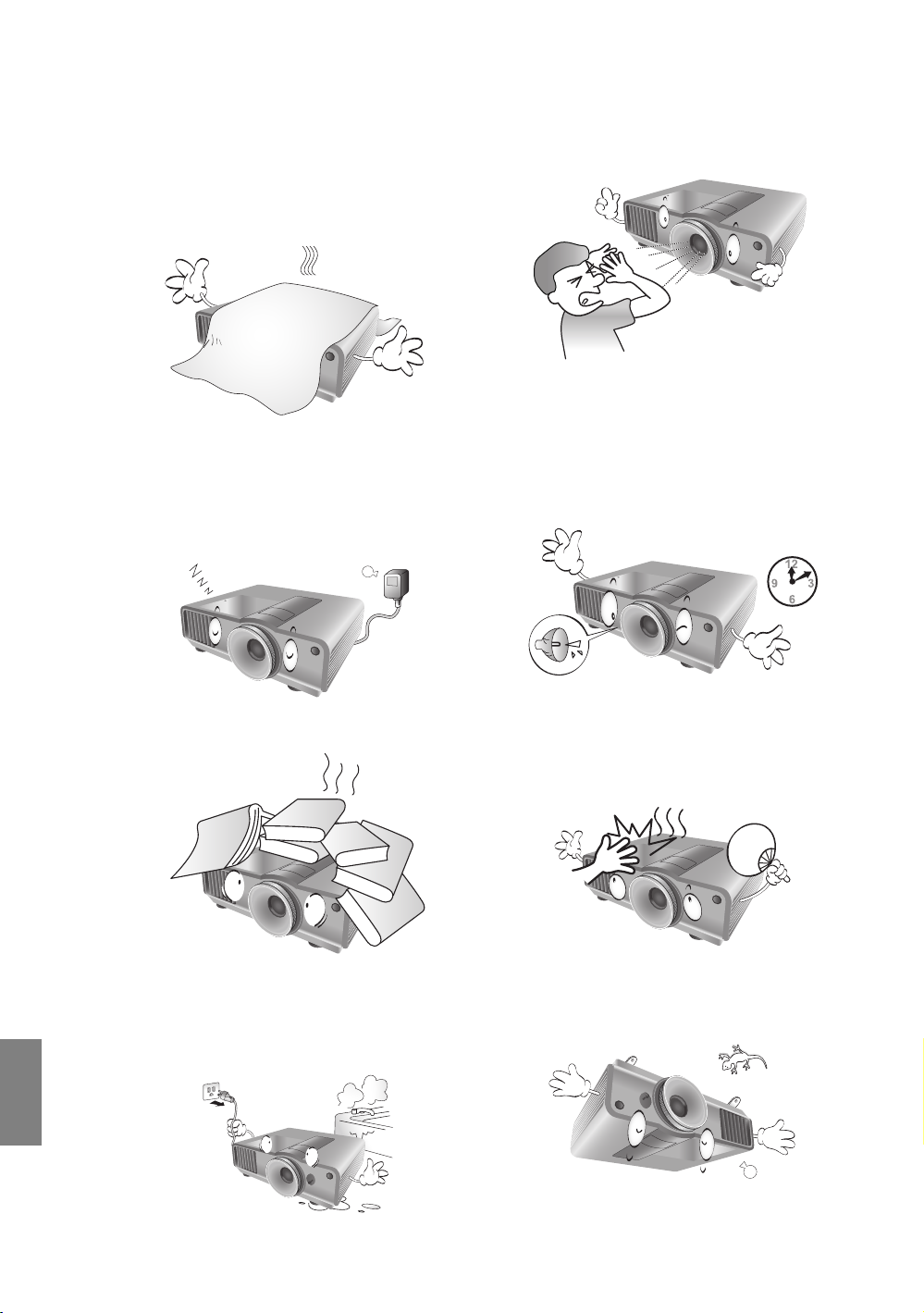 12
9
3
6