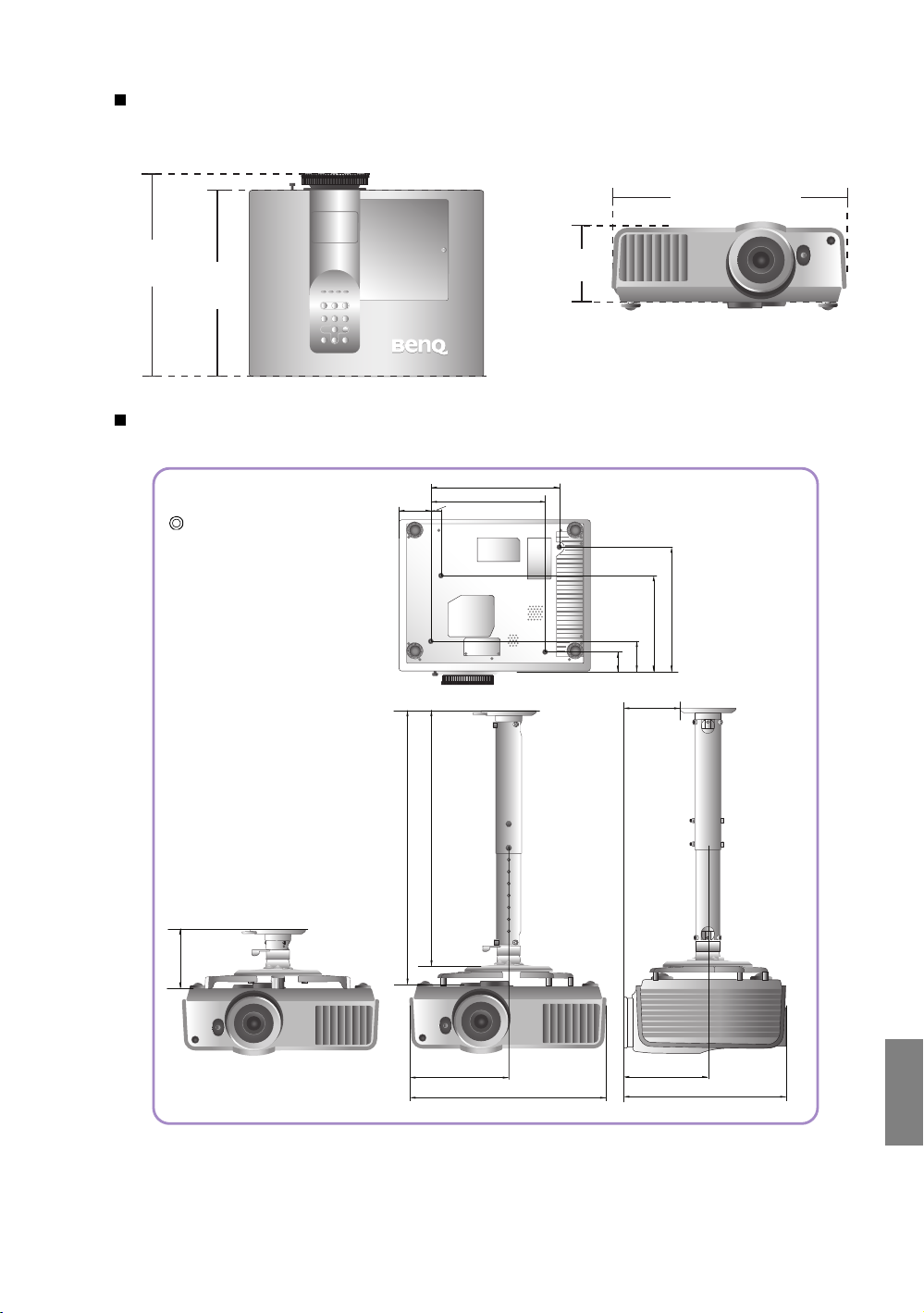 BenQ