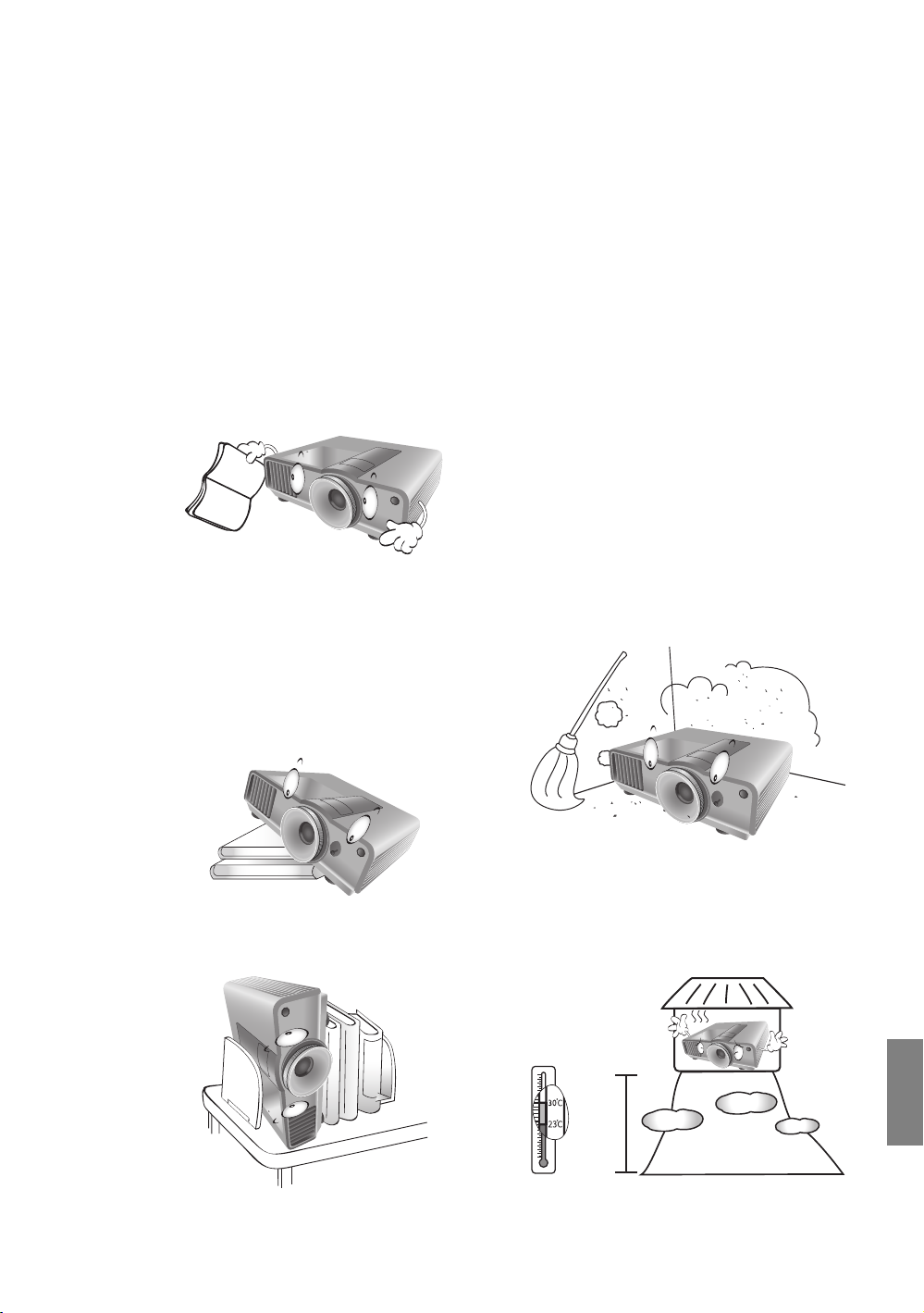 30°C
23°C