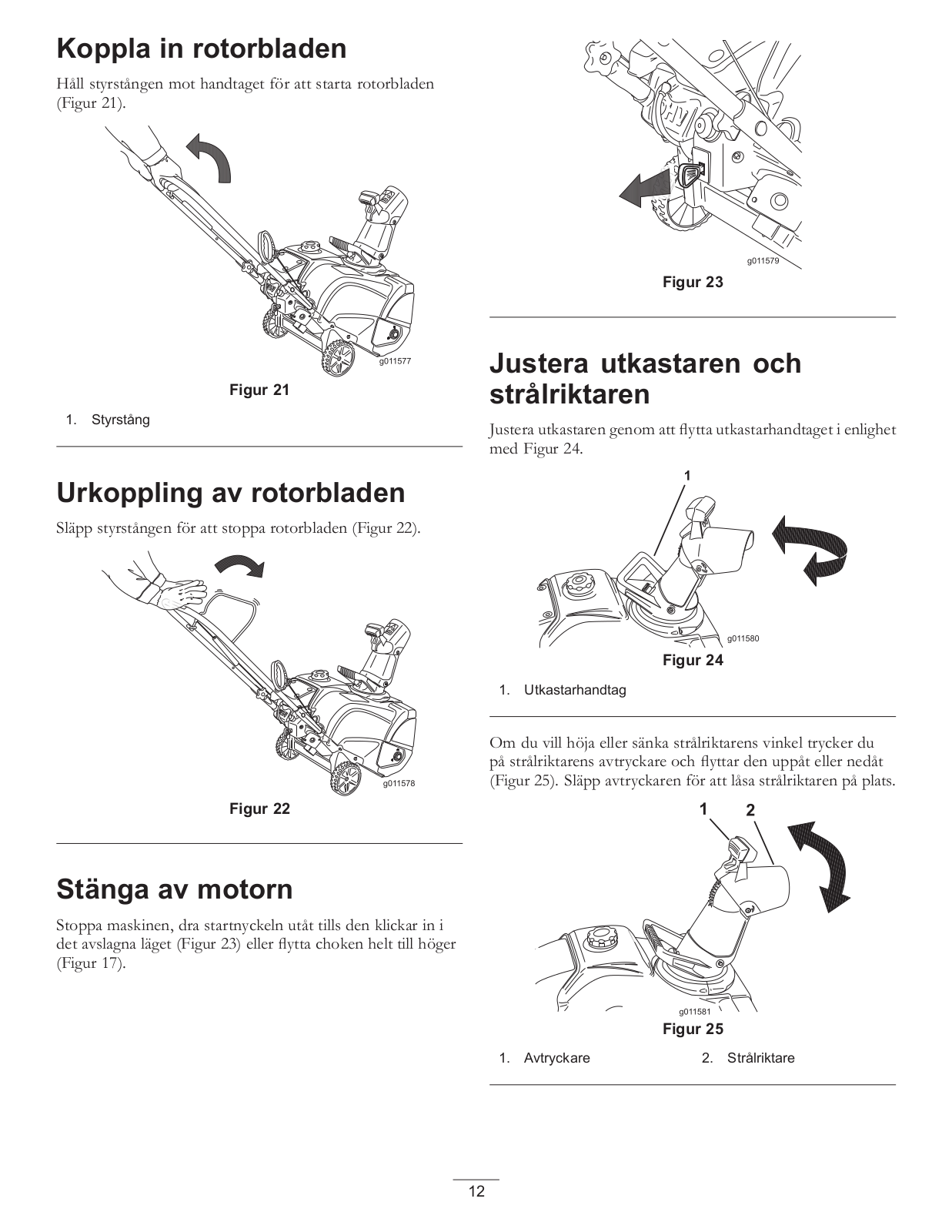 Koppla in rotorbladen

Håll styrstången mot handtaget för att starta rotorbladen (Figur 21).

g011577

Figur 21

1. Styrstång

Urkoppling av rotorbladen

Släpp styrstången för att stoppa rotorbladen (Figur 22).

g011578

Figur 22

Stänga av motorn

Stoppa maskinen, dra startnyckeln utåt tills den klickar in i det avslagna läget (Figur 23) eller flytta choken helt till höger (Figur 17).

g011579

Figur 23

Justera utkastaren och strålriktaren

Justera utkastaren genom att flytta utkastarhandtaget i enlighet med Figur 24.

1

g011580

Figur 24

1. Utkastarhandtag

Om du vill höja eller sänka strålriktarens vinkel trycker du på strålriktarens avtryckare och flyttar den uppåt eller nedåt (Figur 25). Släpp avtryckaren för att låsa strålriktaren på plats.

1 2

g011581

Figur 25

1. Avtryckare
2. Strålriktare

12