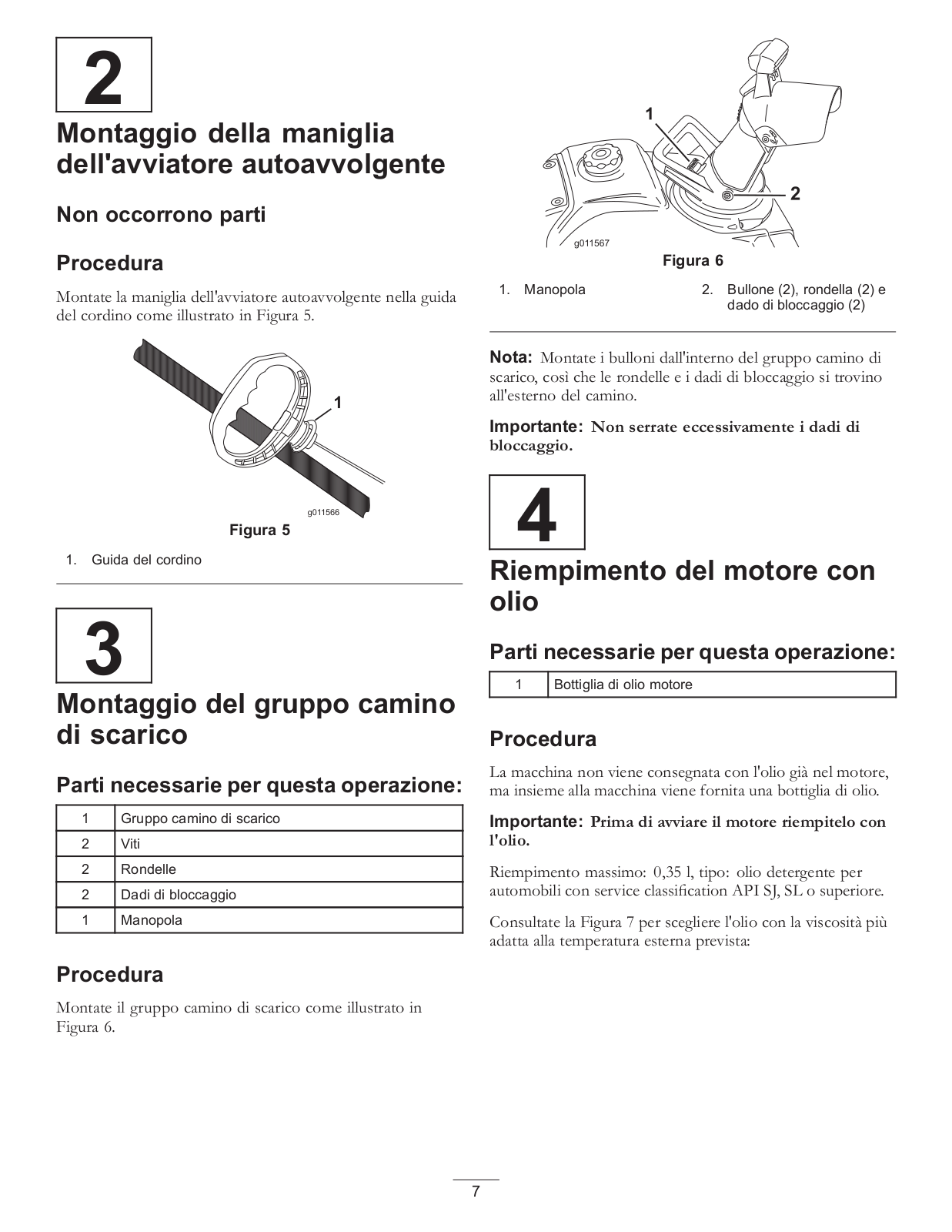 2

Montaggio della maniglia dell'avviatore autoavvolgente

Non occorrono parti

Procedura

Montate la maniglia dell'avviatore autoavvolgente nella guida del cordino come illustrato in Figura 5.

1

g011566

Figura 5

1. Guida del cordino

3

Montaggio del gruppo camino di scarico

Parti necessarie per questa operazione:

| 1 | Gruppo camino di scarico |
|---|---|
| 2 | Viti |
| 2 | Rondelle |
| 2 | Dadi di bloccaggio |
| 1 | Manopola |

Procedura

Montate il gruppo camino di scarico come illustrato in Figura 6.

1

2

g011567

Figura 6

1. Manopola
2. Bullone (2), rondella (2) e dado di bloccaggio (2)

Nota: Montate i bulloni dall'interno del gruppo camino di scarico, così che le rondelle e i dadi di bloccaggio si trovino all'esterno del camino.

Importante: Non serrate eccessivamente i dadi di bloccaggio.

4

Riempimento del motore con olio

Parti necessarie per questa operazione:

| 1 | Bottiglia di olio motore |
|---|---|

Procedura

La macchina non viene consegnata con l'olio già nel motore, ma insieme alla macchina viene fornita una bottiglia di olio.

Importante: Prima di avviare il motore riempitelo con l'olio.

Riempimento massimo: 0,35 l, tipo: olio detergente per automobili con service classification API SJ, SL o superiore.

Consultate la Figura 7 per scegliere l'olio con la viscosità più adatta alla temperatura esterna prevista:

7