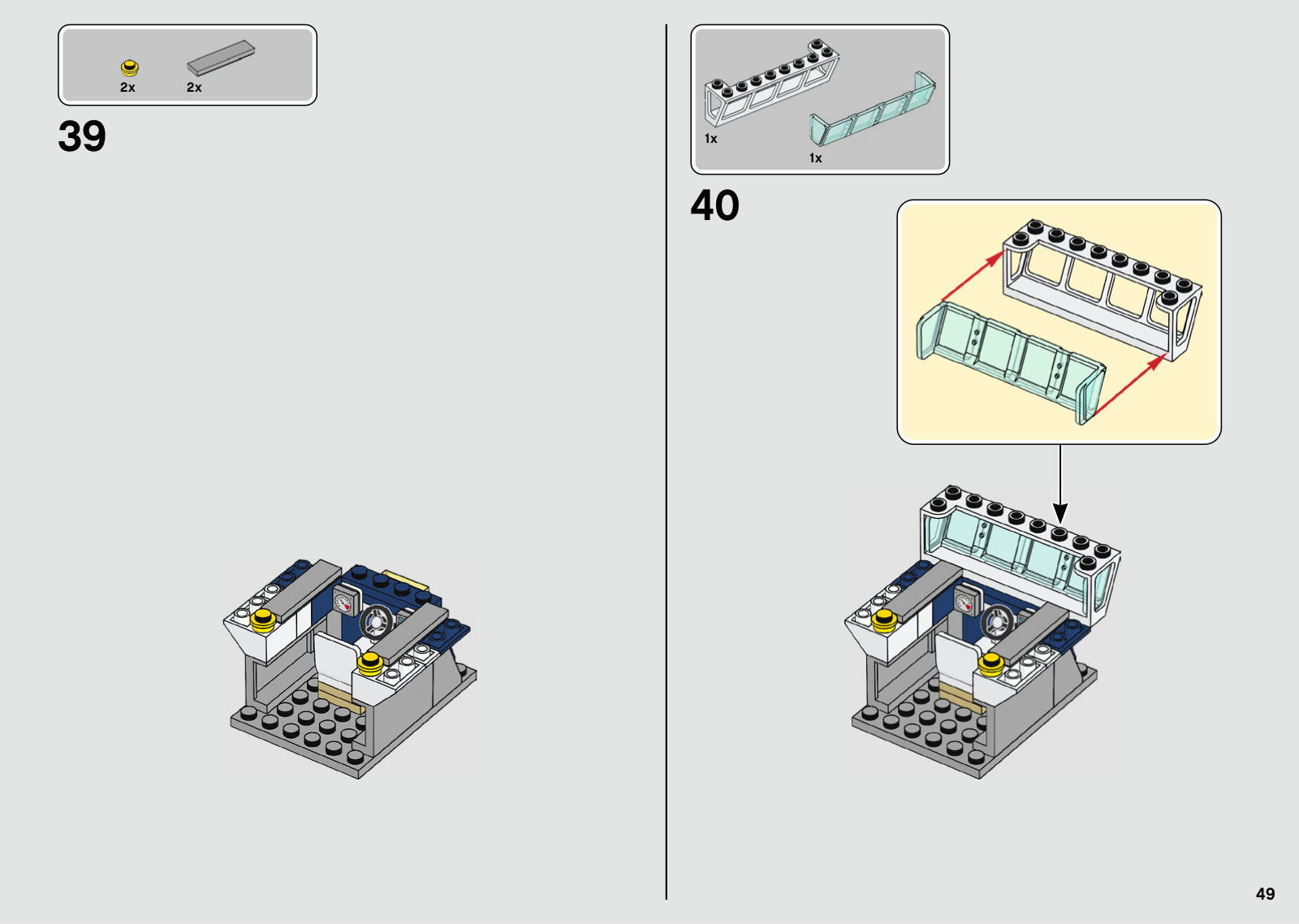 2x 2x

39

1x

1x

40

49