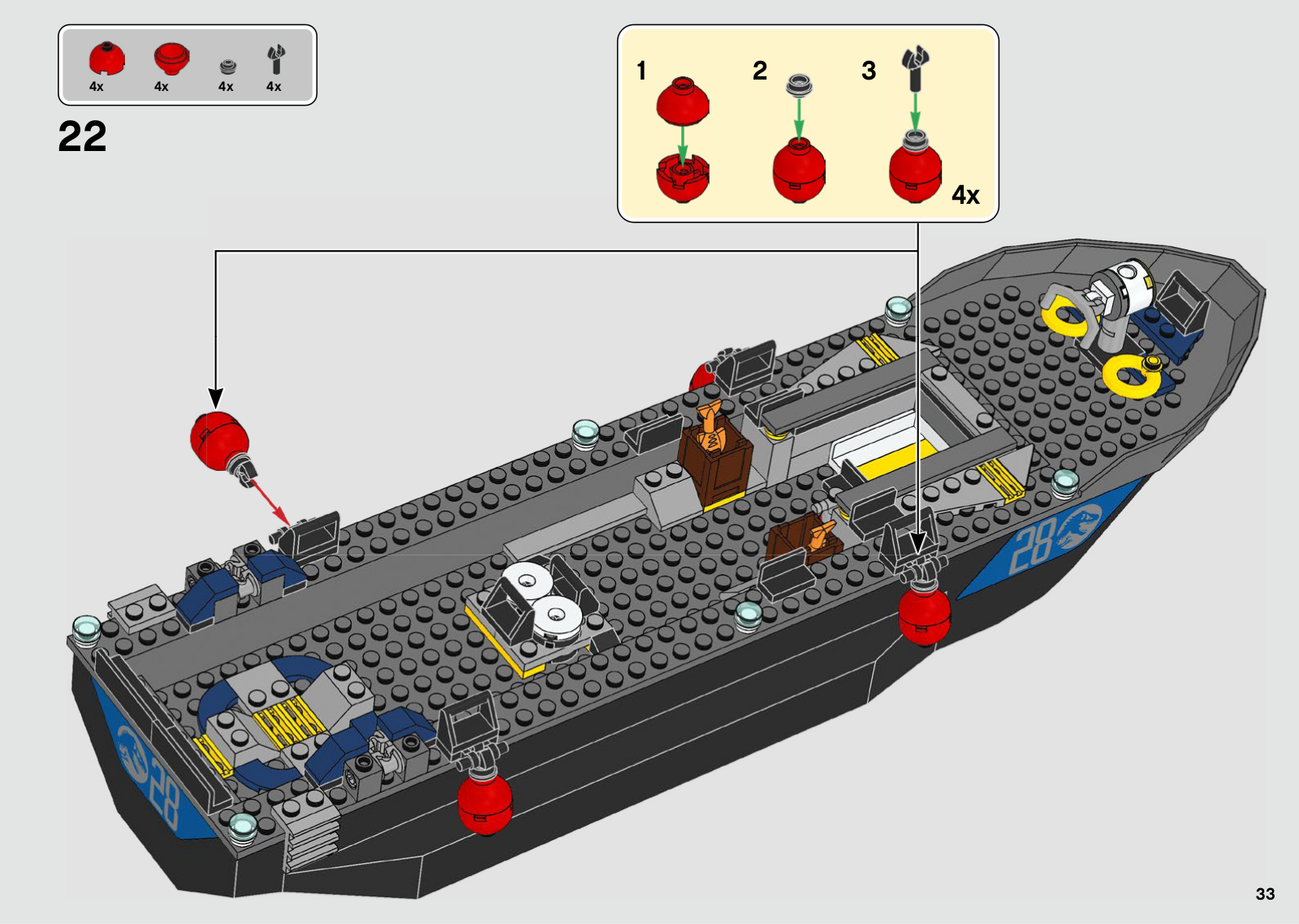 4x 4x 4x 4x

22

1 2 3

4x

28

28

33