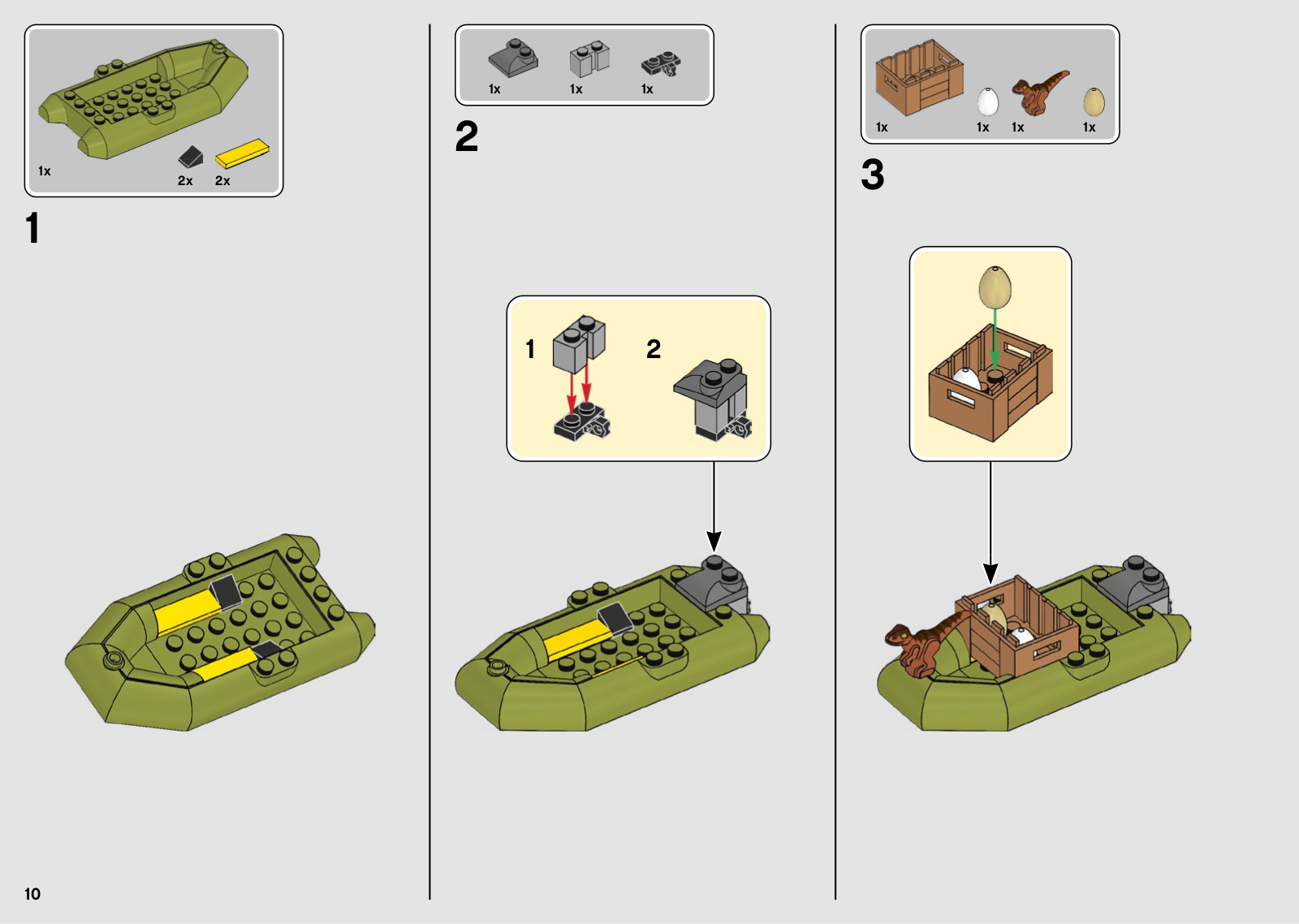 1x
2x
2x

1

1x
1x
1x

2

1
2

1x
1x
1x
1x

3

10