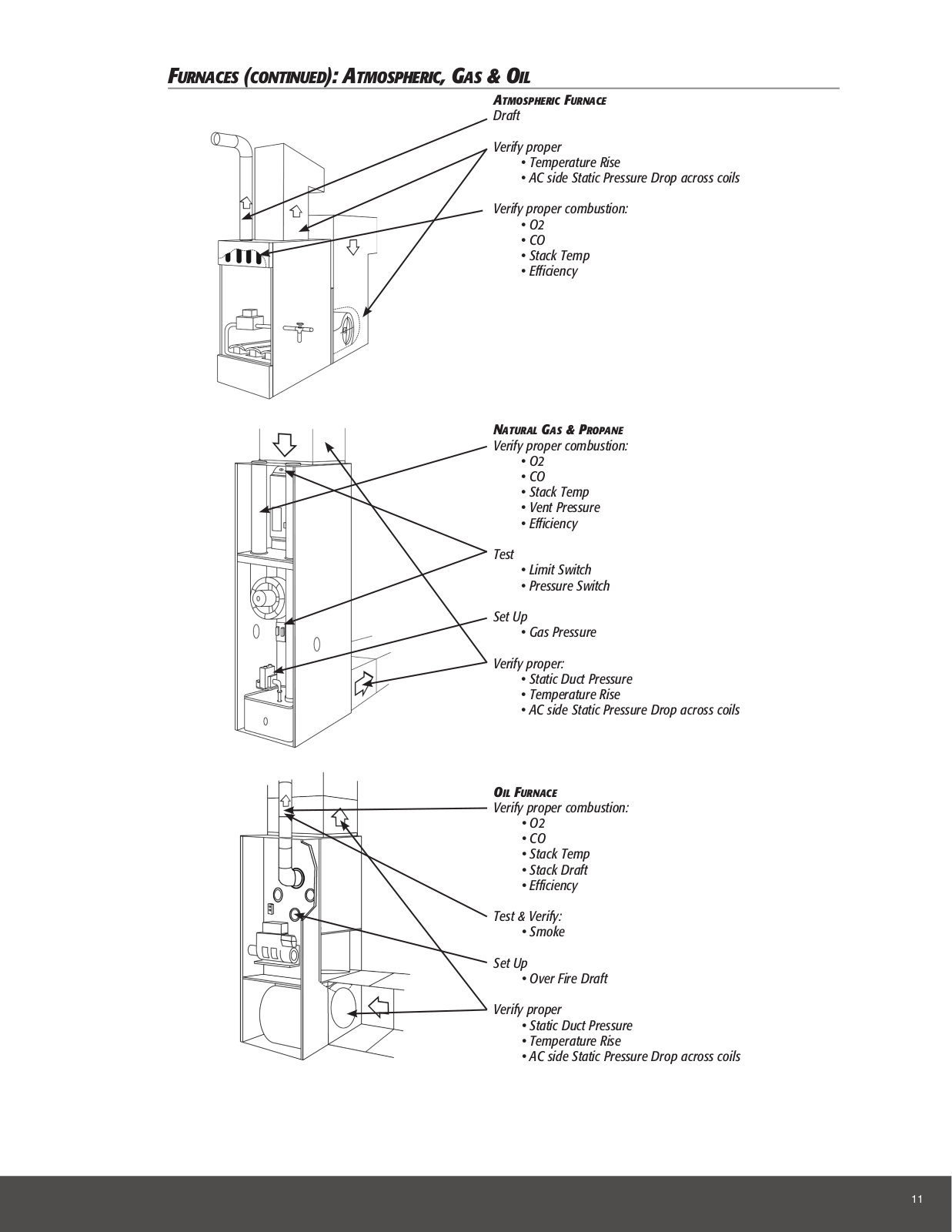 FURNACES (CONTINUED): ATMOSPHERIC, GAS & OIL

ATMOSPHERIC FURNACE
Draft

Verify proper
• Temperature Rise
• AC side Static Pressure Drop across coils

Verify proper combustion:
• O2
• CO
• Stack Temp
• Efficiency

NATURAL GAS & PROPANE
Verify proper combustion:
• O2
• CO
• Stack Temp
• Vent Pressure
• Efficiency

Test
• Limit Switch
• Pressure Switch

Set Up
• Gas Pressure

Verify proper:
• Static Duct Pressure
• Temperature Rise
• AC side Static Pressure Drop across coils

OIL FURNACE
Verify proper combustion:
• O2
• CO
• Stack Temp
• Stack Draft
• Efficiency

Test & Verify:
• Smoke

Set Up
• Over Fire Draft

Verify proper
• Static Duct Pressure
• Temperature Rise
• AC side Static Pressure Drop across coils

11