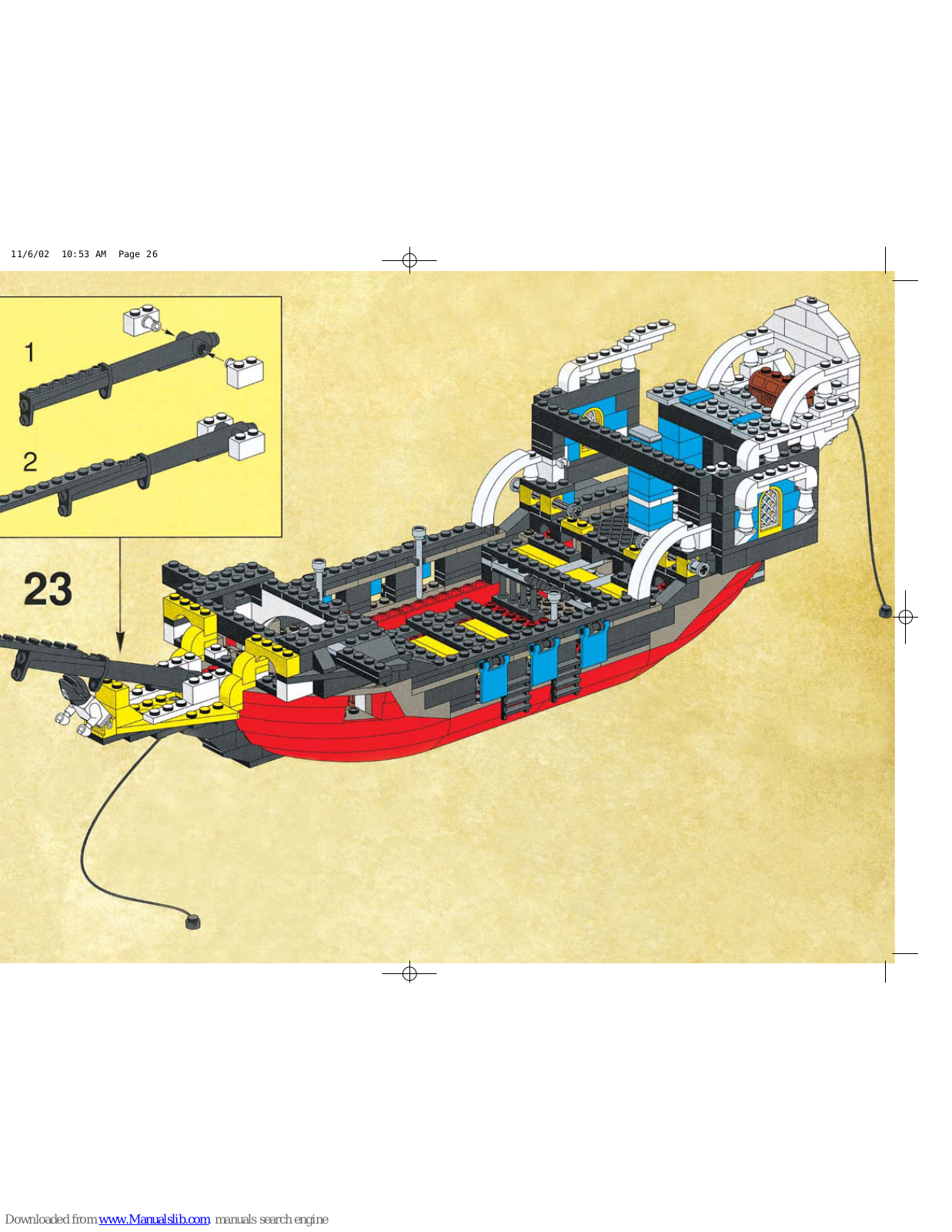 11/6/02 10:53 AM Page 26

1

2

23

Downloaded from www.Manualslib.com manuals search engine