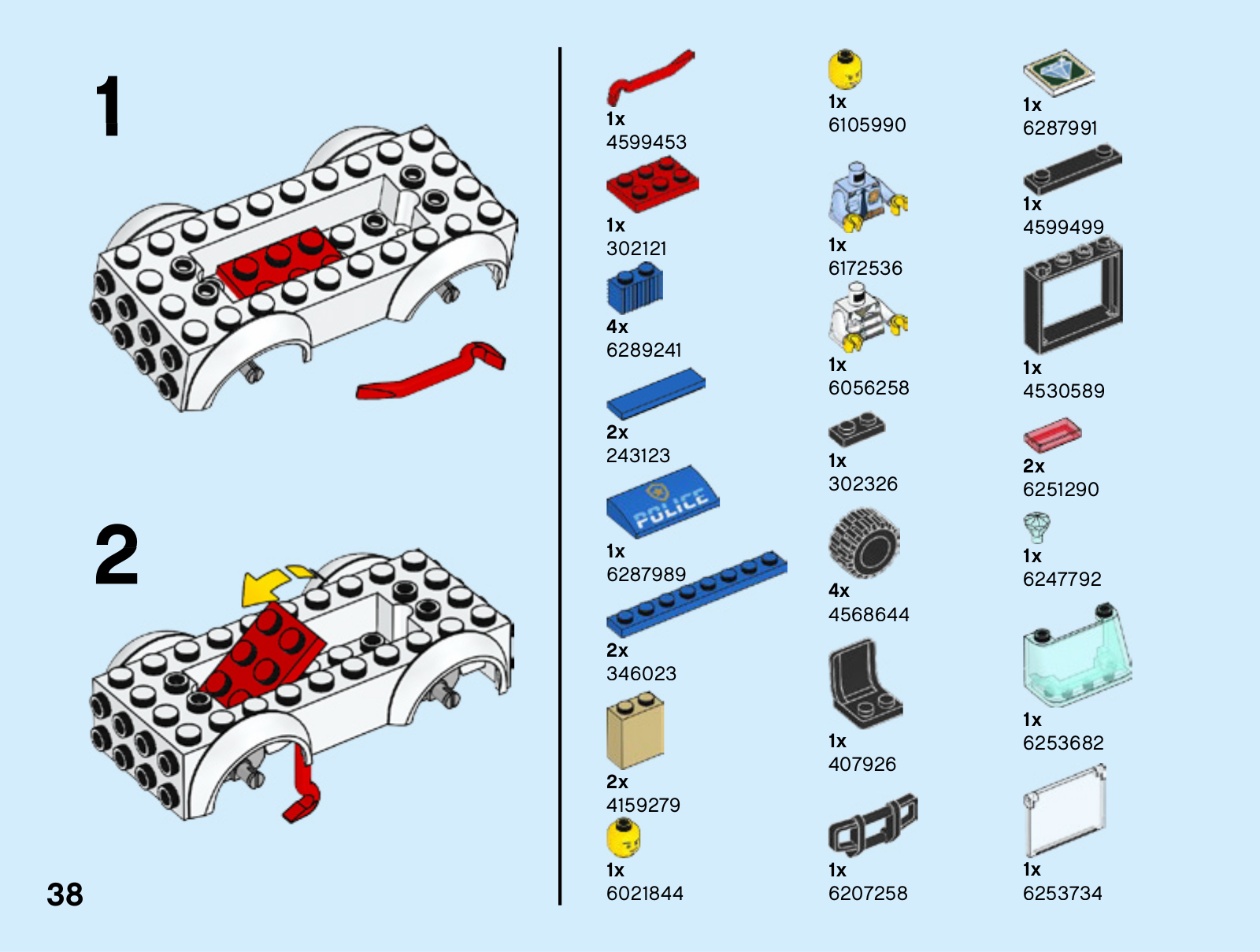 1

2

38

1x
4599453

1x
302121

4x
6289241

2x
243123

POLICE

1x
6287989

2x
346023

2x
4159279

1x
6021844

1x
6105990

1x
6172536

1x
6056258

1x
302326

4x
4568644

1x
407926

1x
6207258

1x
6287991

1x
4599499

1x
4530589

2x
6251290

1x
6247792

1x
6253682

1x
6253734