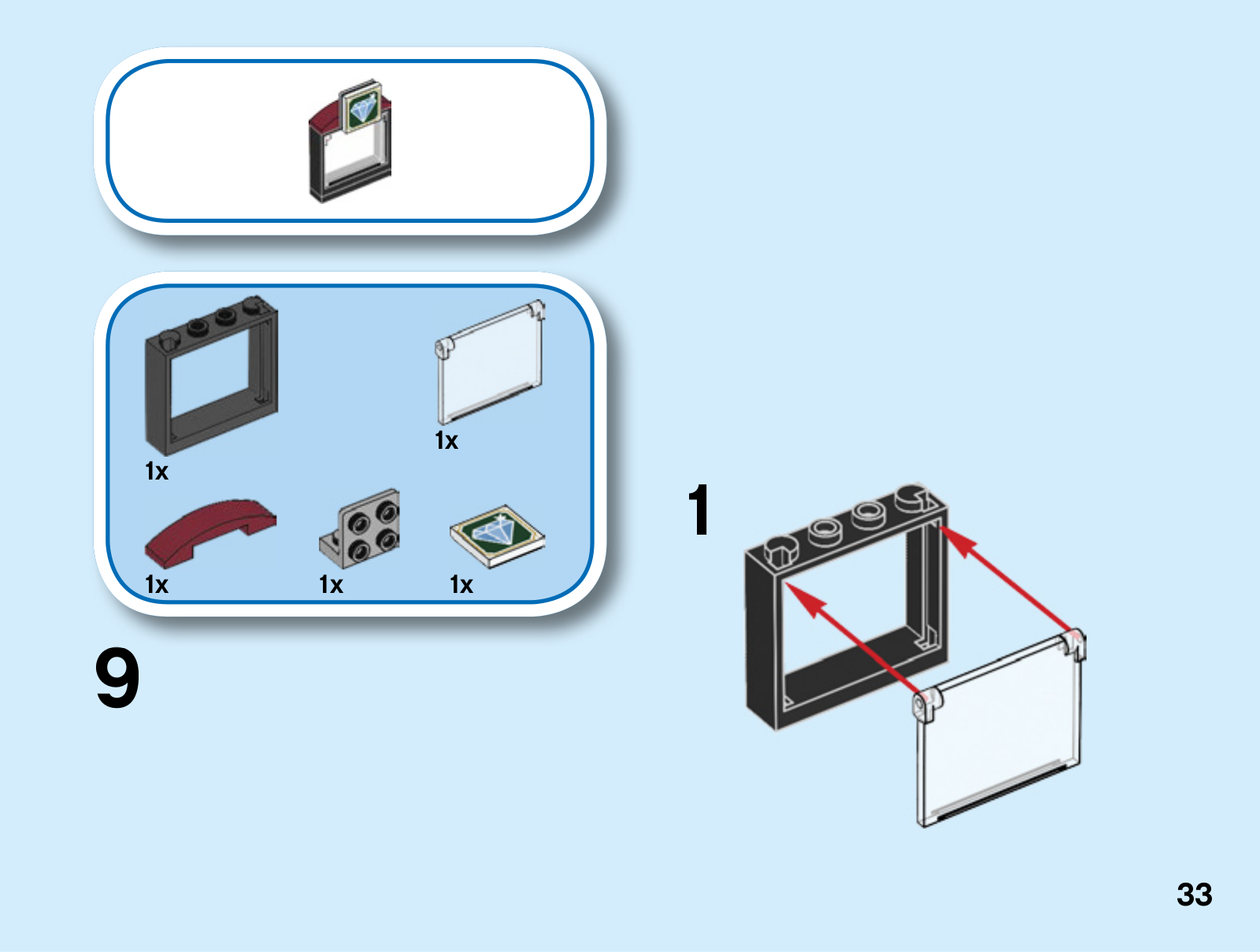 1x

1x

1x

1x

1x

9

1

33