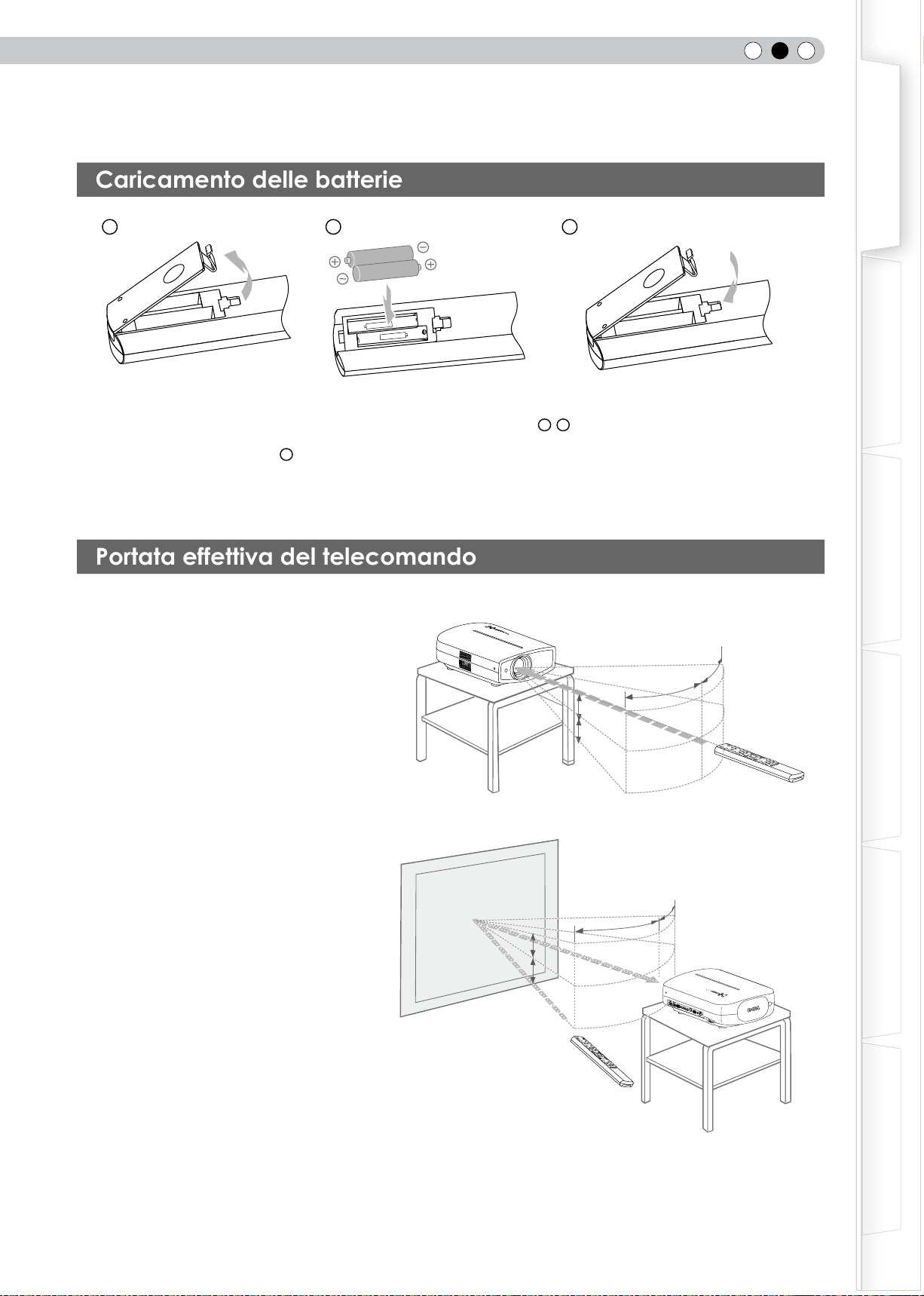 Caricamento delle batterie

Portata effettiva del telecomando