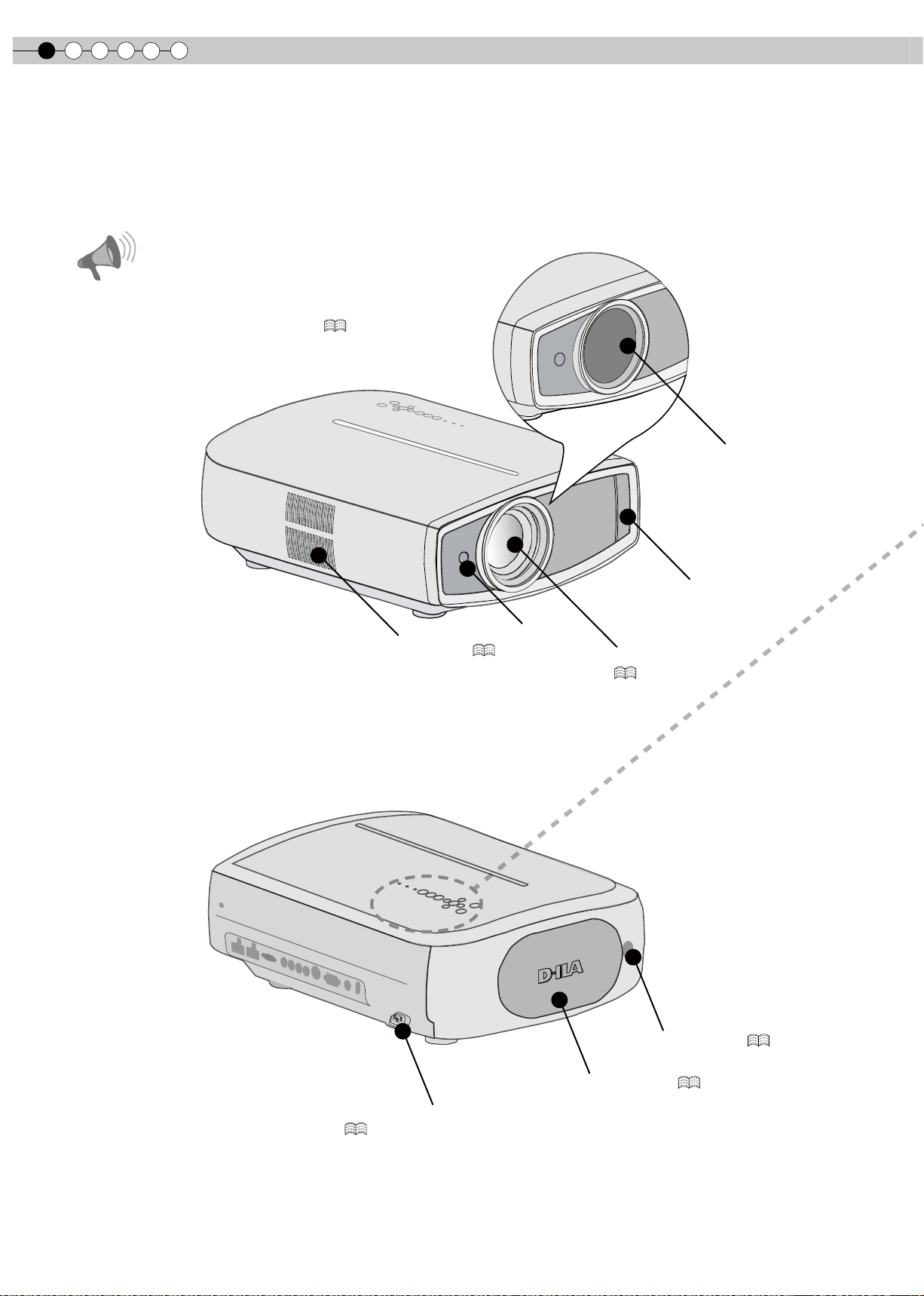 D·ILA