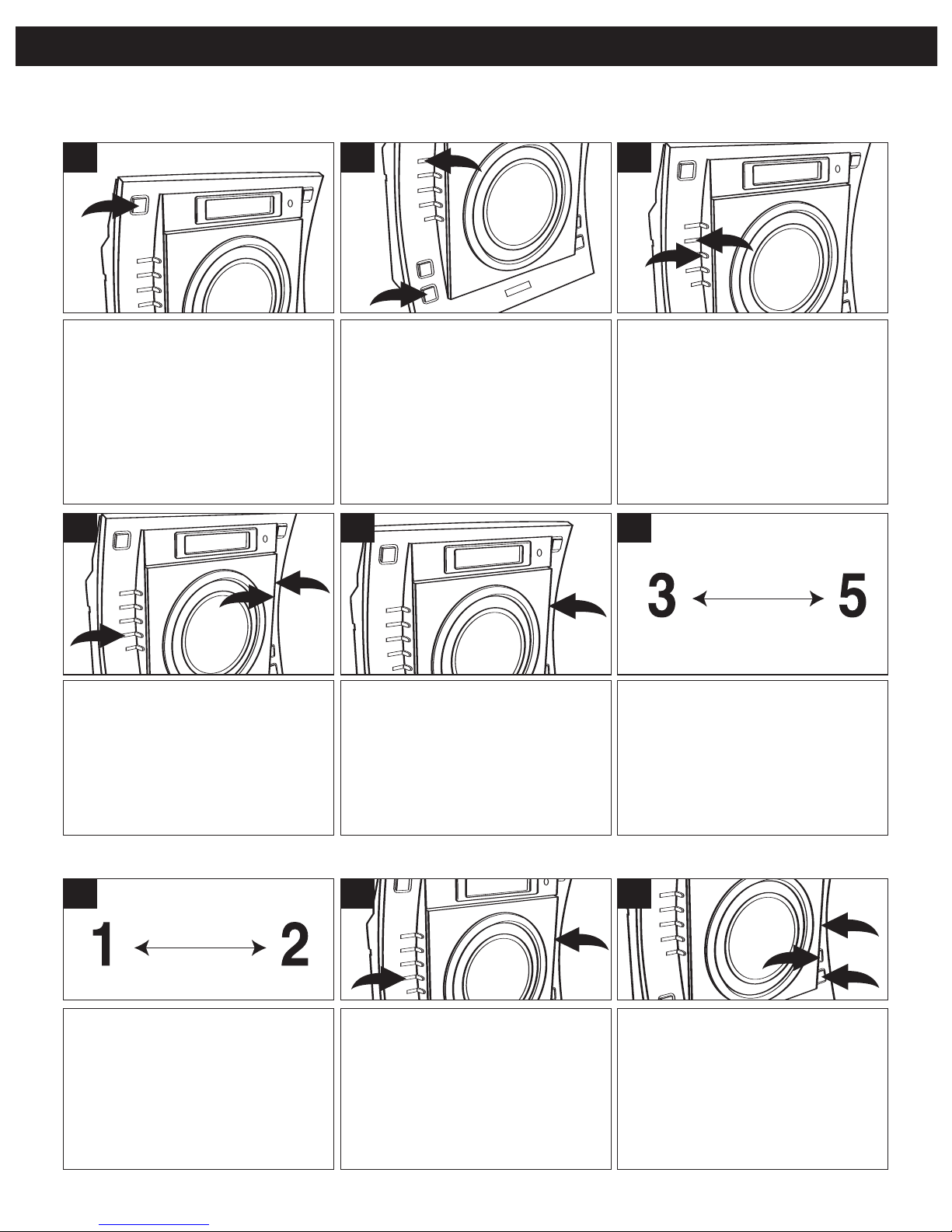 3 5

1 2