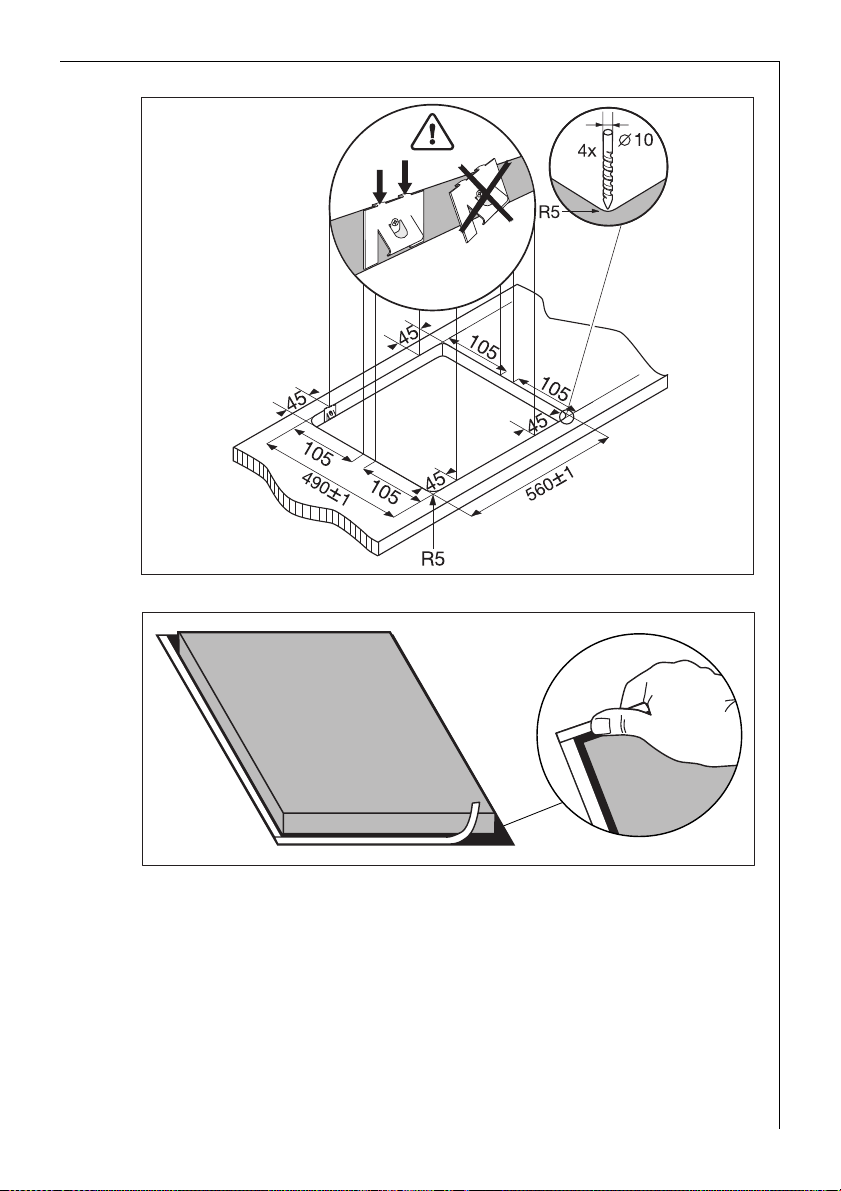 4x
$\varnothing 10$
R5
45
105
105
45
45
105
105
45
490±1
560±1
R5