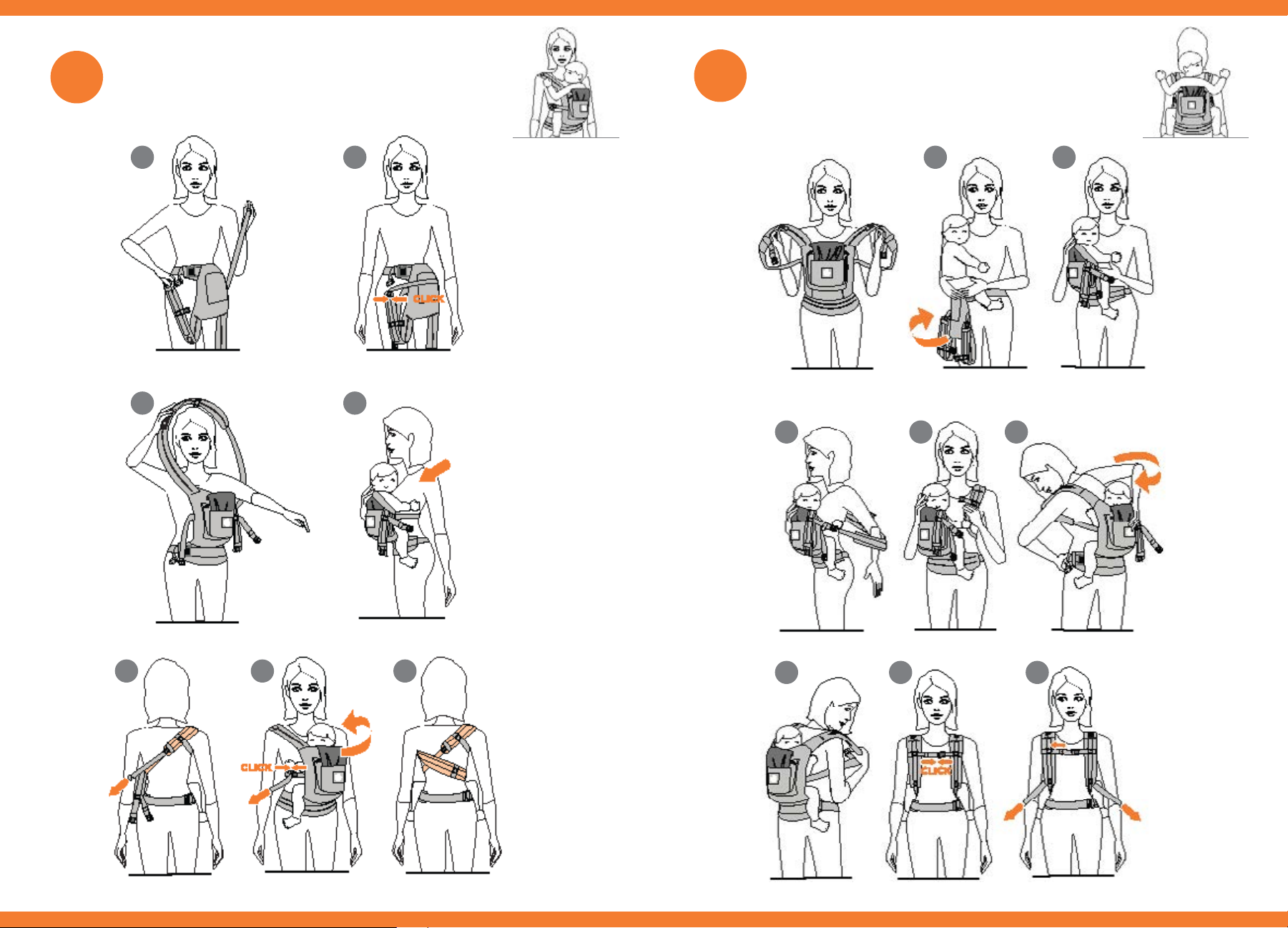 CLICK

CLICK

CLICK