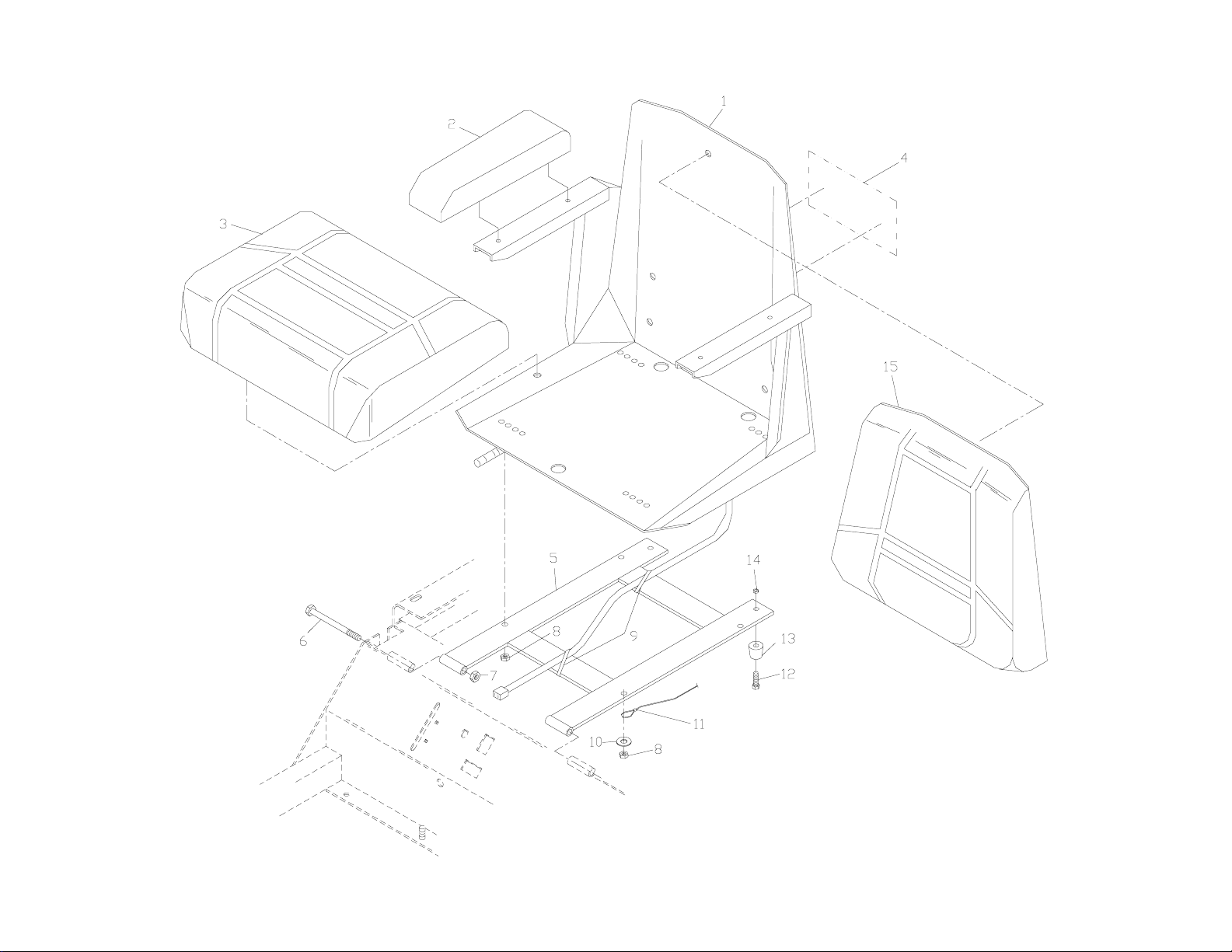 1
2
4
3
15
5
14
6
8
9
13
7
12
11
10
8