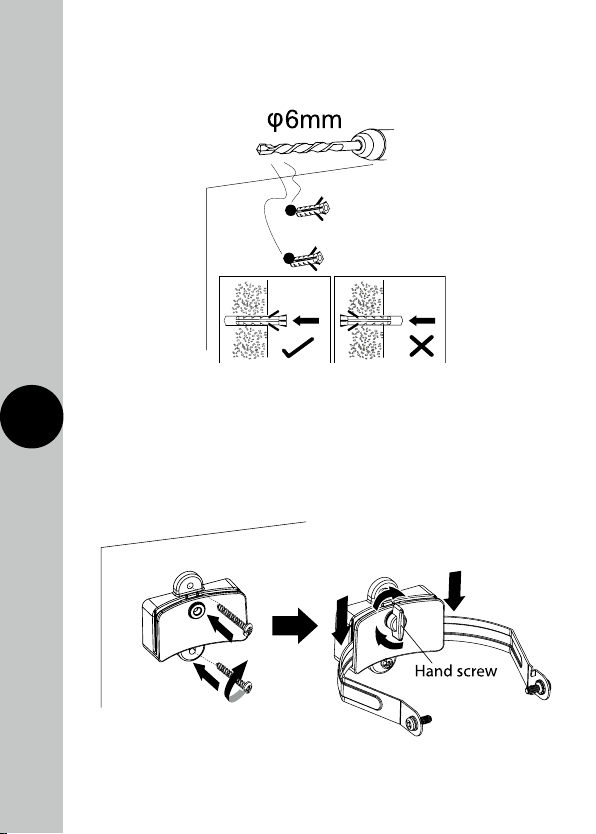 φ6mm

Hand screw