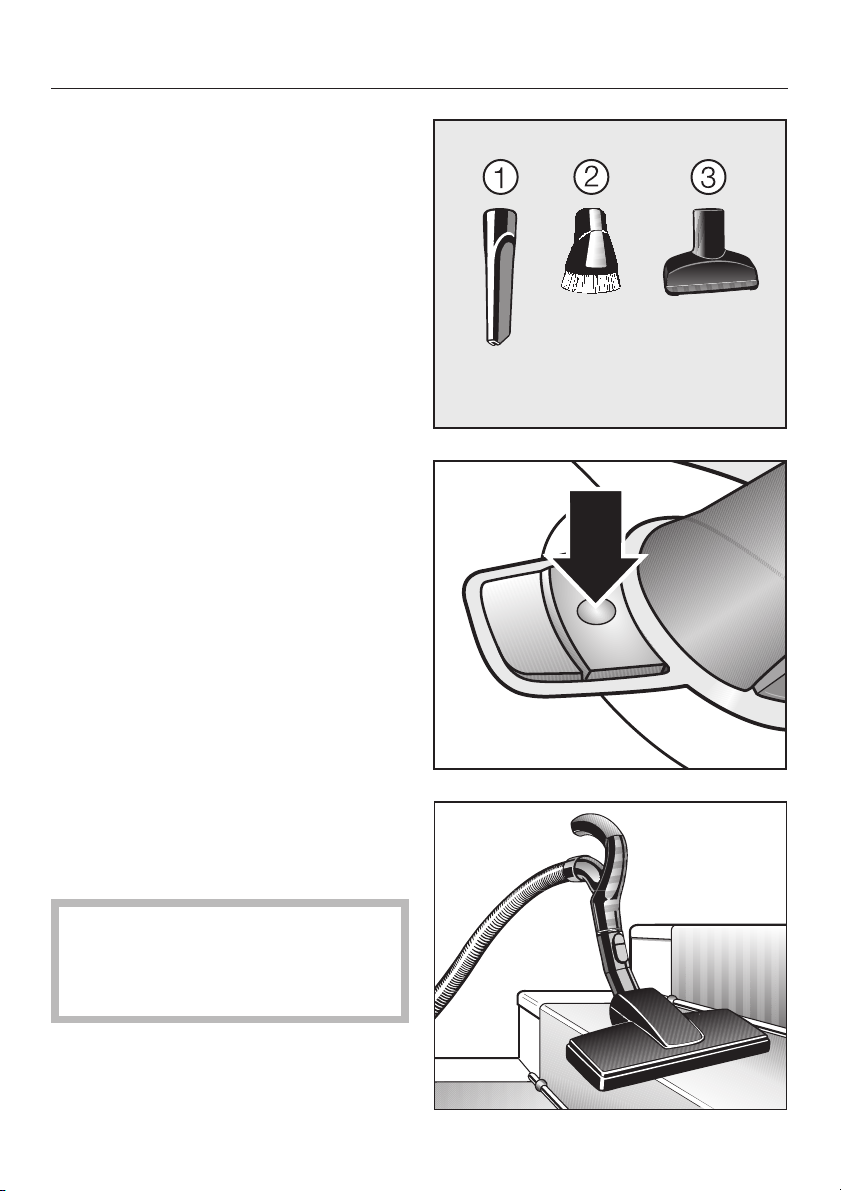 1
2
3