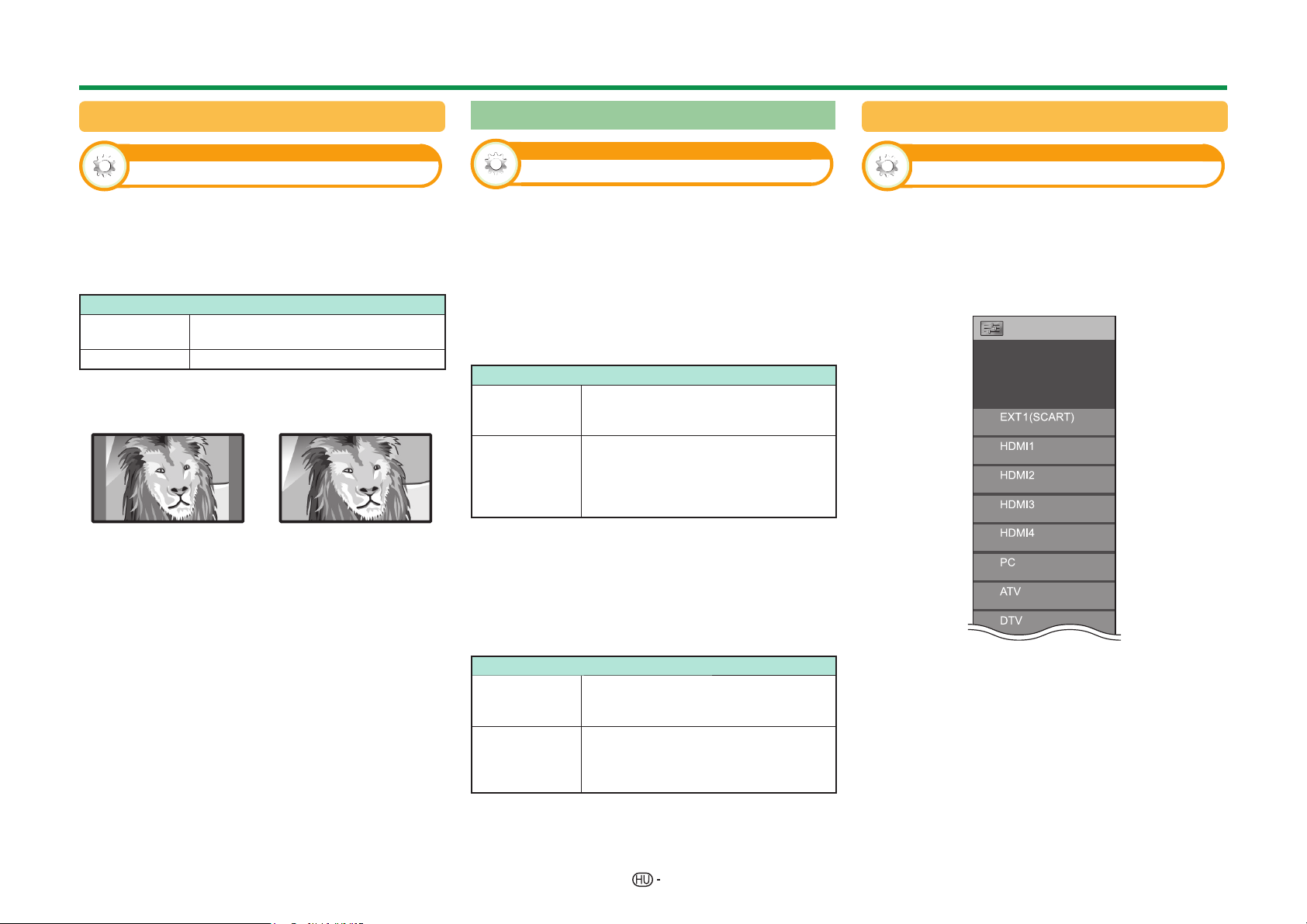 EXT1(SCART)

HDMI1

HDMI2

HDMI3

HDMI4

PC

ATV

DTV

HU -