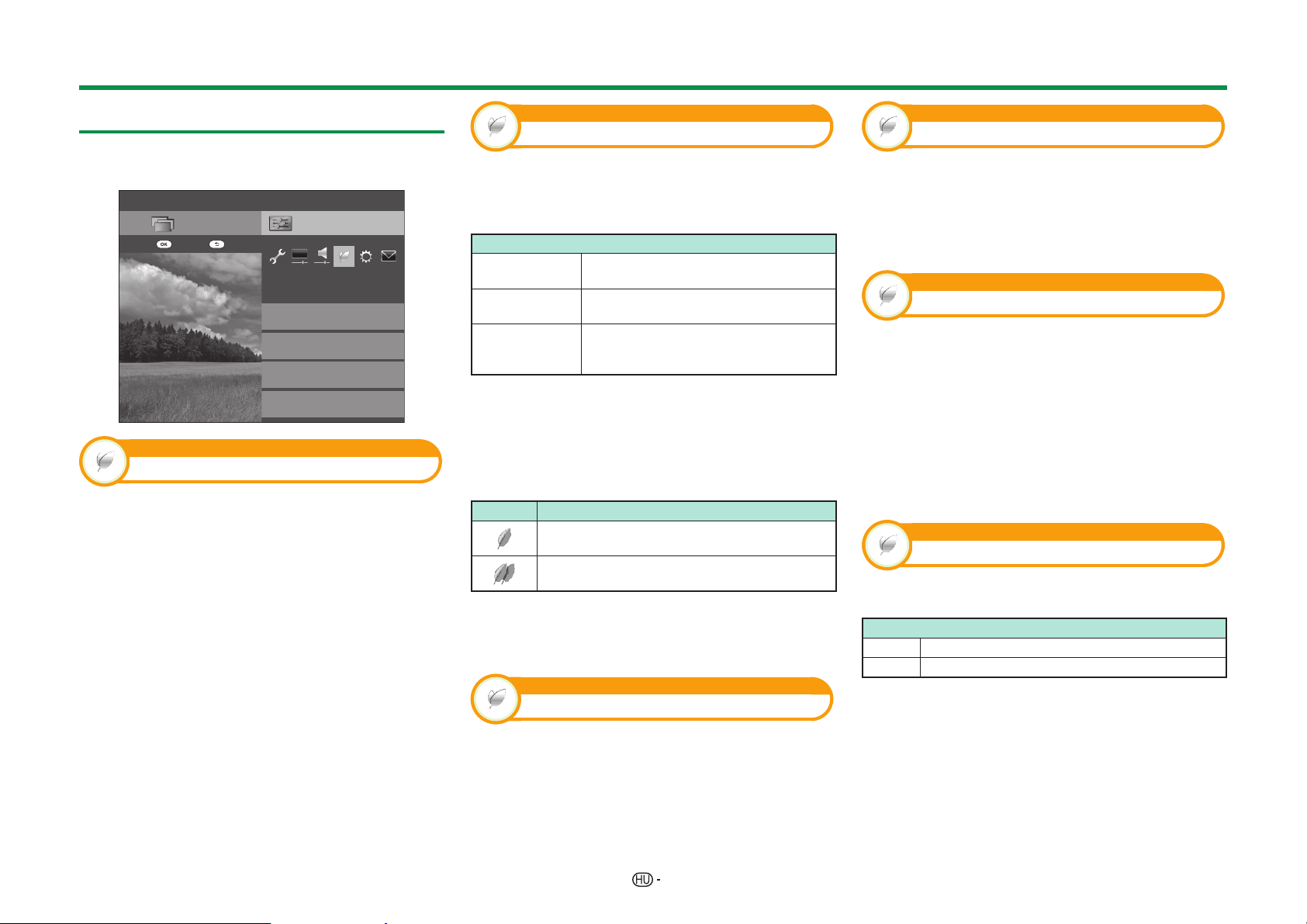 OK

HU -