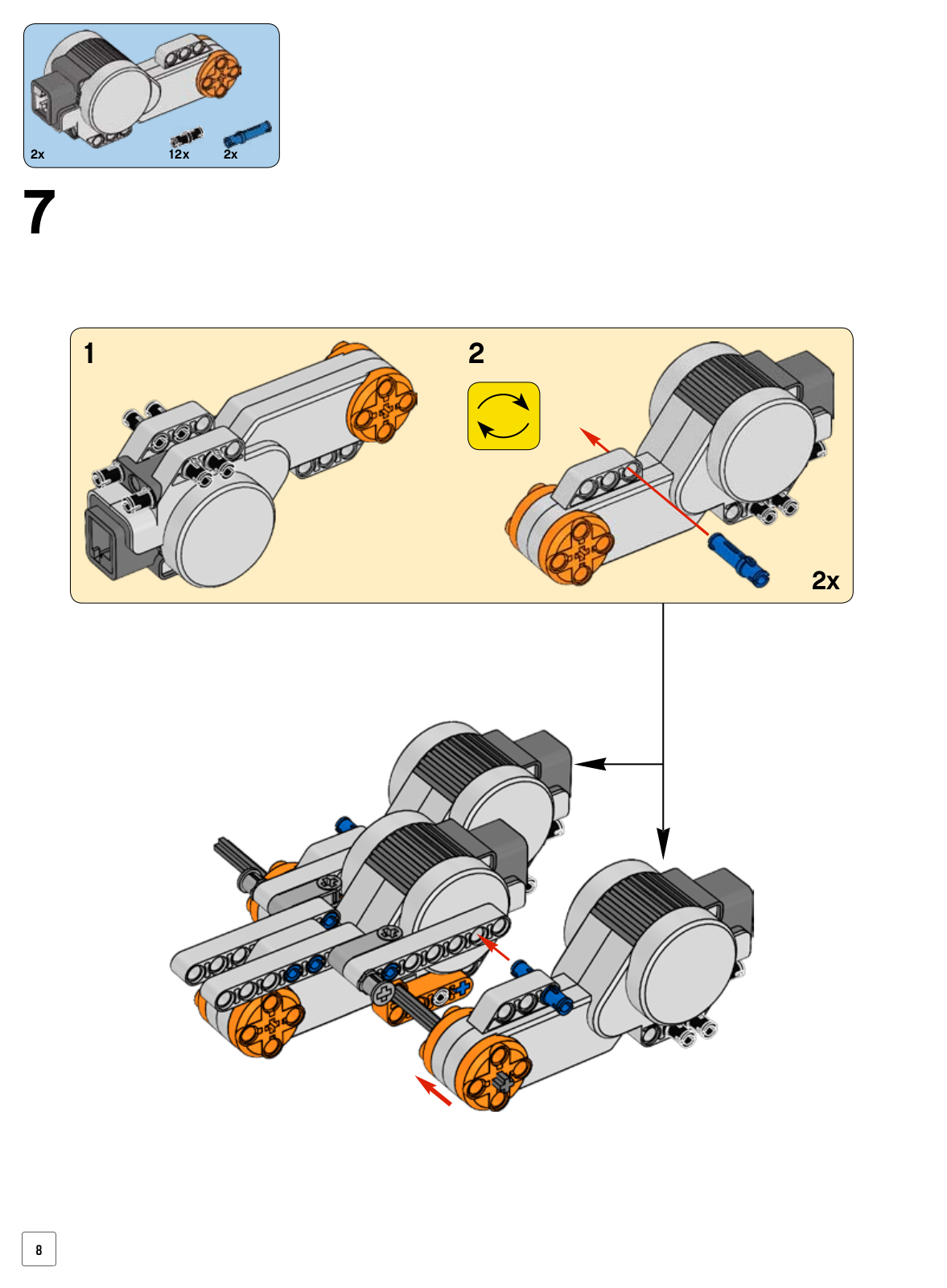 2x
12x
2x

7

1

2

2x

8