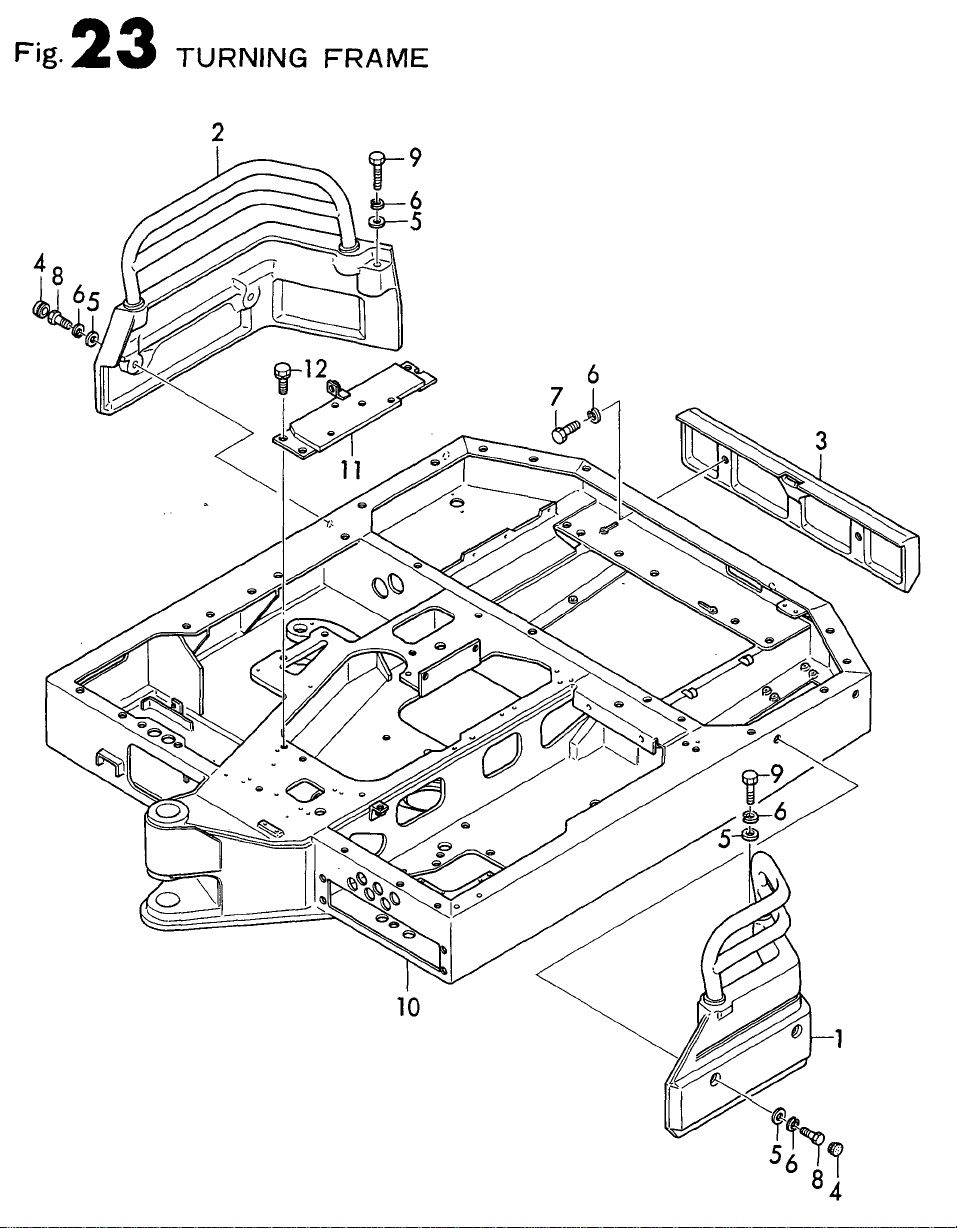 Fig. 23 TURNING FRAME

2
9
6
5
4
8
6
5
12
11
7
6
3
9
6
5
10
1
5
6
8
4