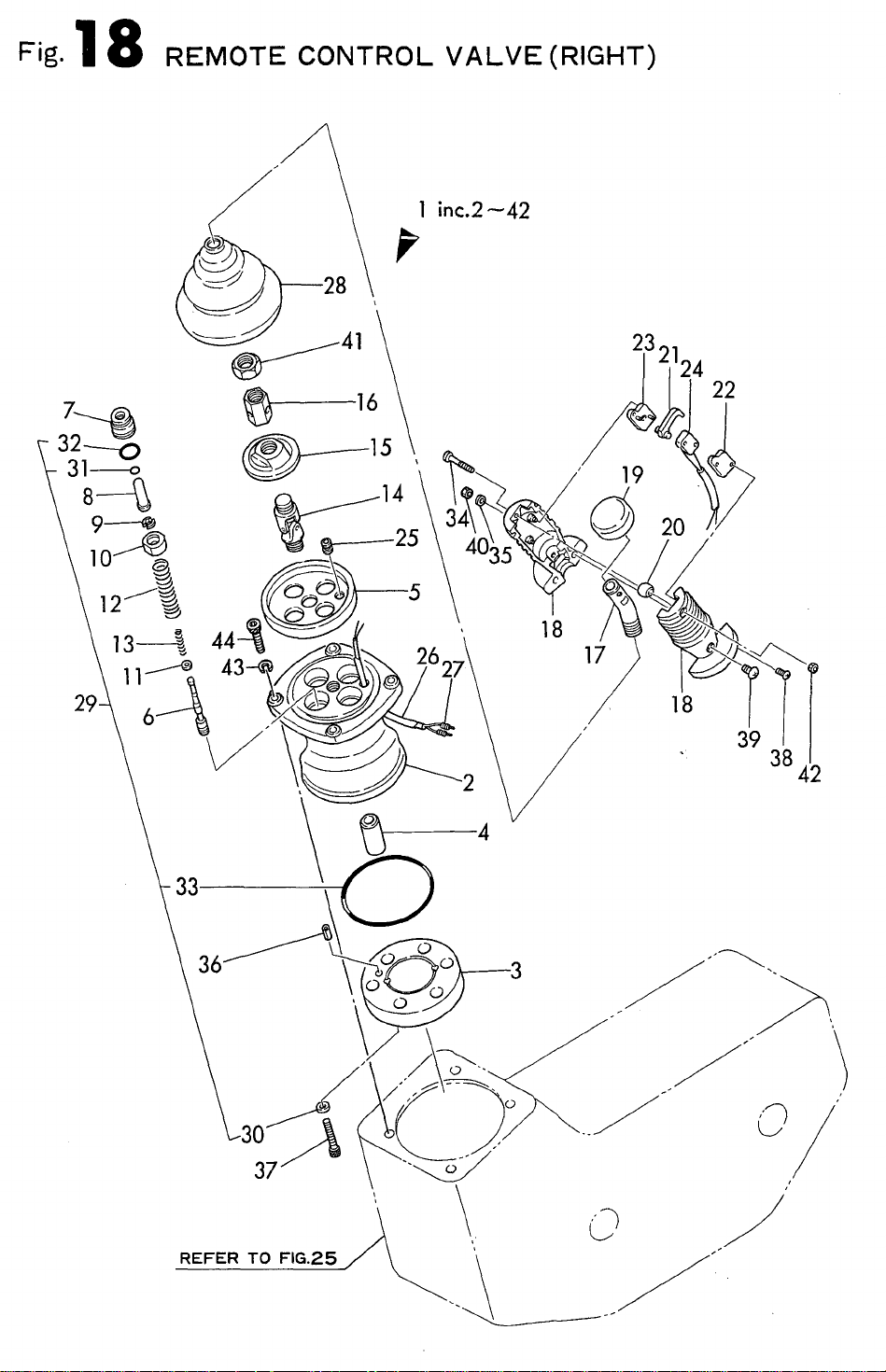 Fig. 18 REMOTE CONTROL VALVE (RIGHT)

1 inc.2～42

28
41
16
15
14
25
5
7
32
31
8
9
10
12
13
11
6
29
44
43
26
27
2
4
33
36
3
30
37
23
21
24
22
19
20
34
40
35
18
17
18
39
38
42

REFER TO FIG.25